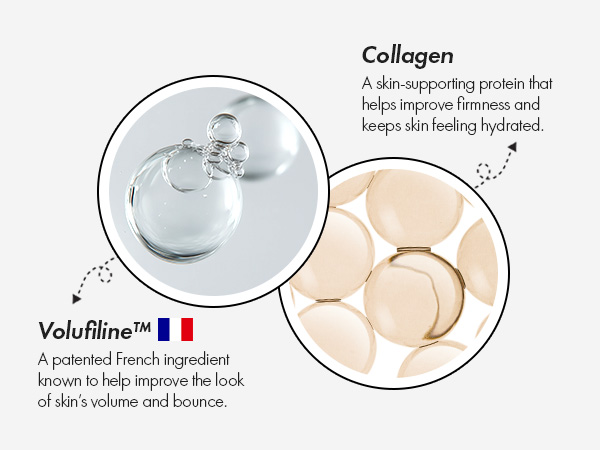 Collagen

A skin-supporting protein that helps improve firmness and keeps skin feeling hydrated.

Volufiline™

A patented French ingredient known to help improve the look of skin's volume and bounce.