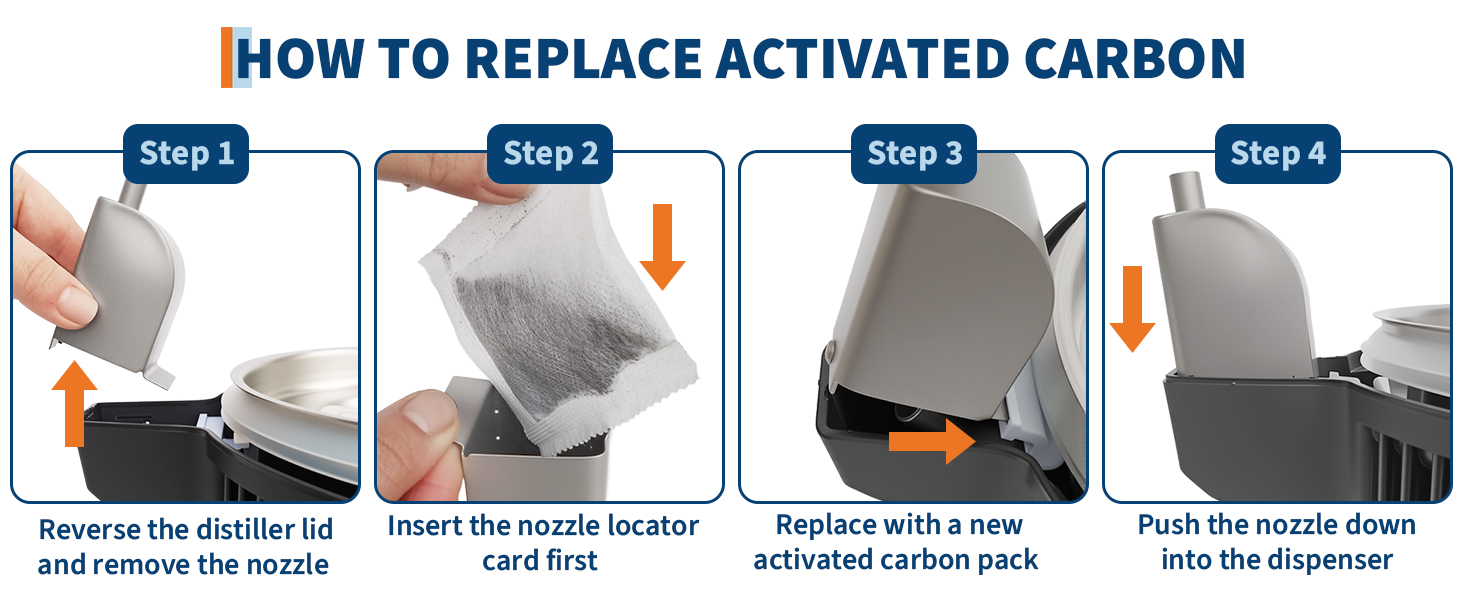 HOW TO REPLACE ACTIVATED CARBON

Step 1
Reverse the distiller lid and remove the nozzle

Step 2
Insert the nozzle locator card first

Step 3
Replace with a new activated carbon pack

Step 4
Push the nozzle down into the dispenser