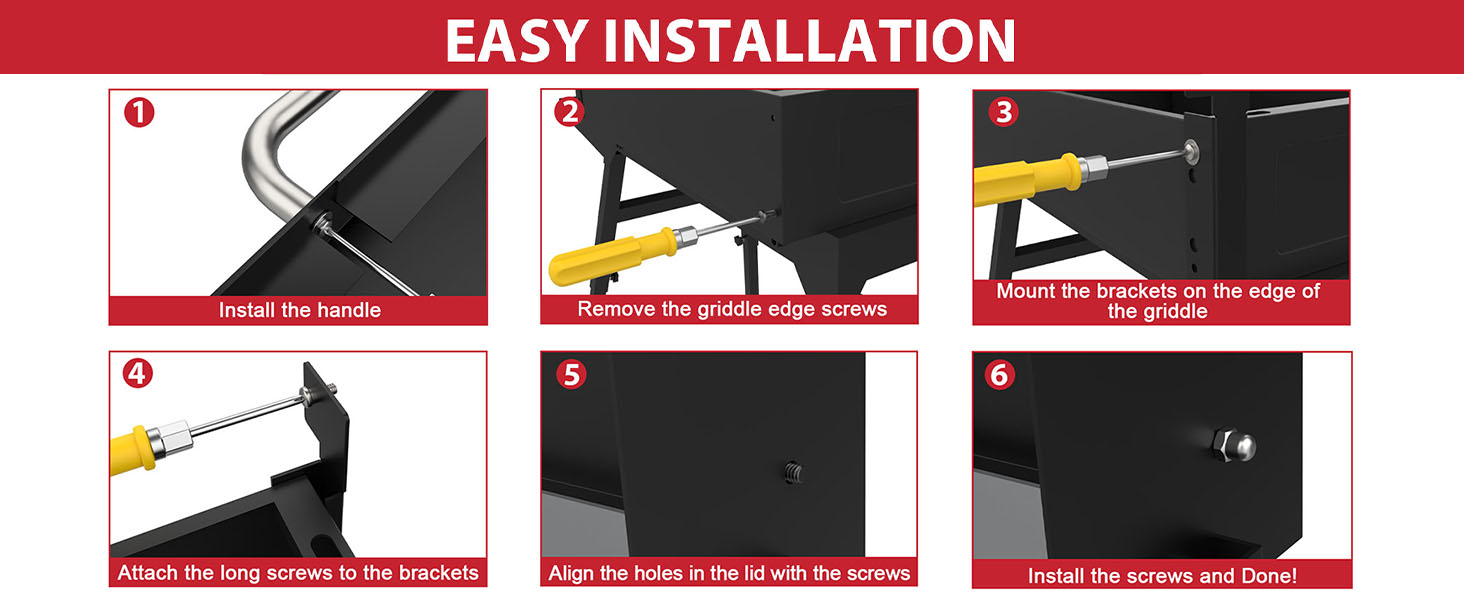 EASY INSTALLATION

1
Install the handle

2
Remove the griddle edge screws

3
Mount the brackets on the edge of the griddle

4
Attach the long screws to the brackets

5
Align the holes in the lid with the screws

6
Install the screws and Done!