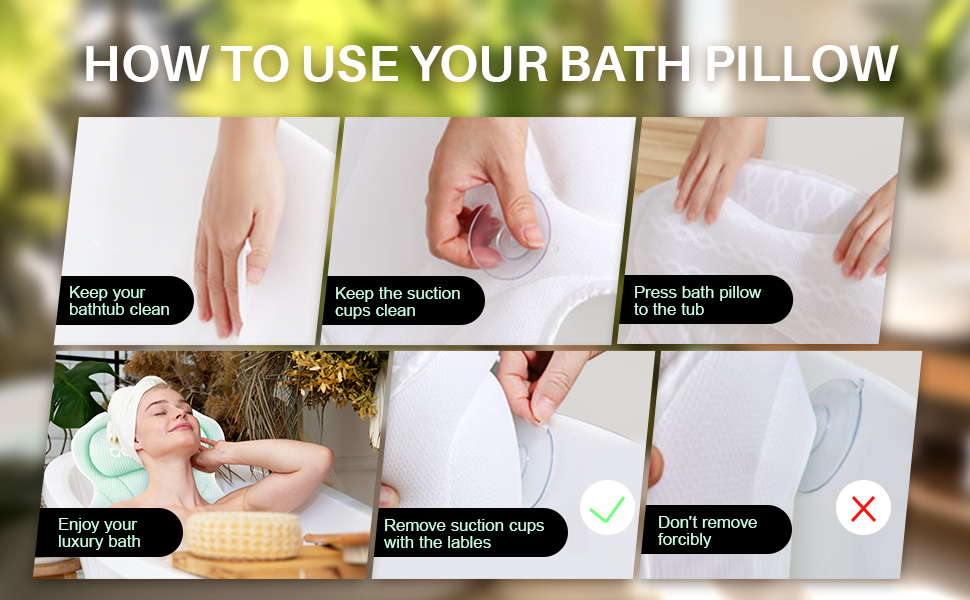 HOW TO USE YOUR BATH PILLOW

Keep your bathtub clean

Keep the suction cups clean

Press bath pillow to the tub

Enjoy your luxury bath

Remove suction cups with the lables

Don't remove forcibly