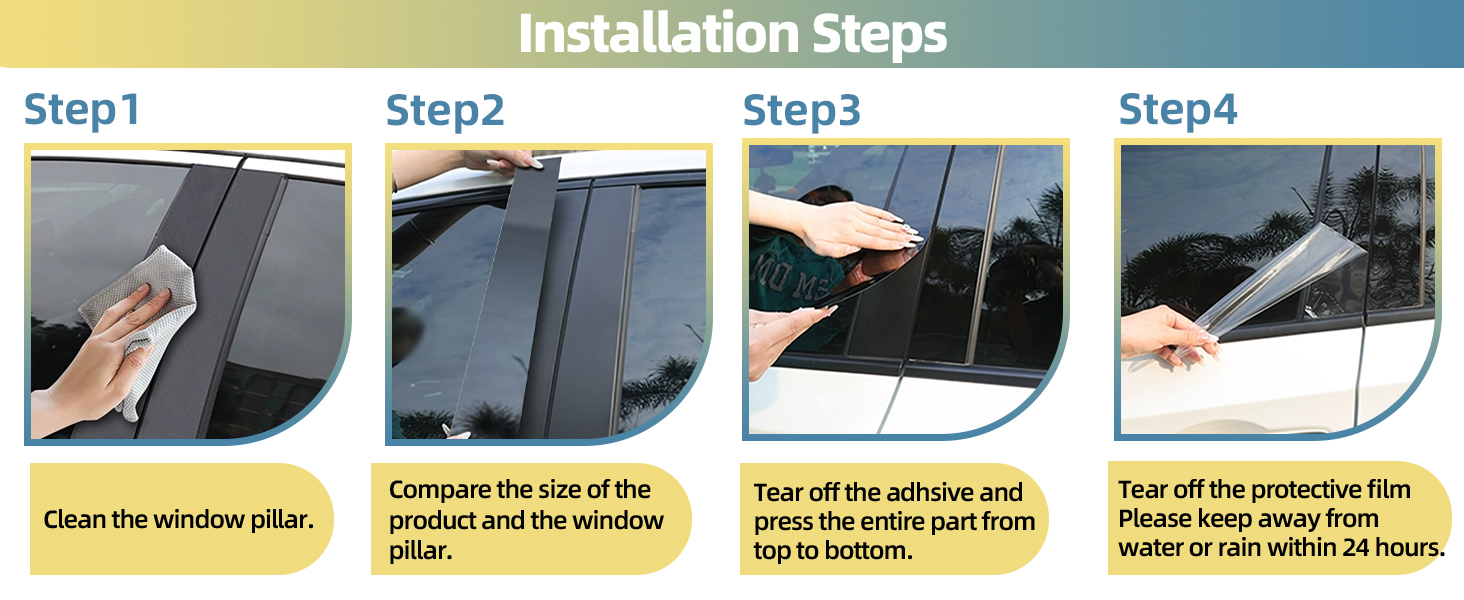 Installation Steps

Step1

Clean the window pillar.

Step2

Compare the size of the product and the window pillar.

Step3

Tear off the adhsive and press the entire part from top to bottom.

Step4

Tear off the protective film
Please keep away from water or rain within 24 hours.