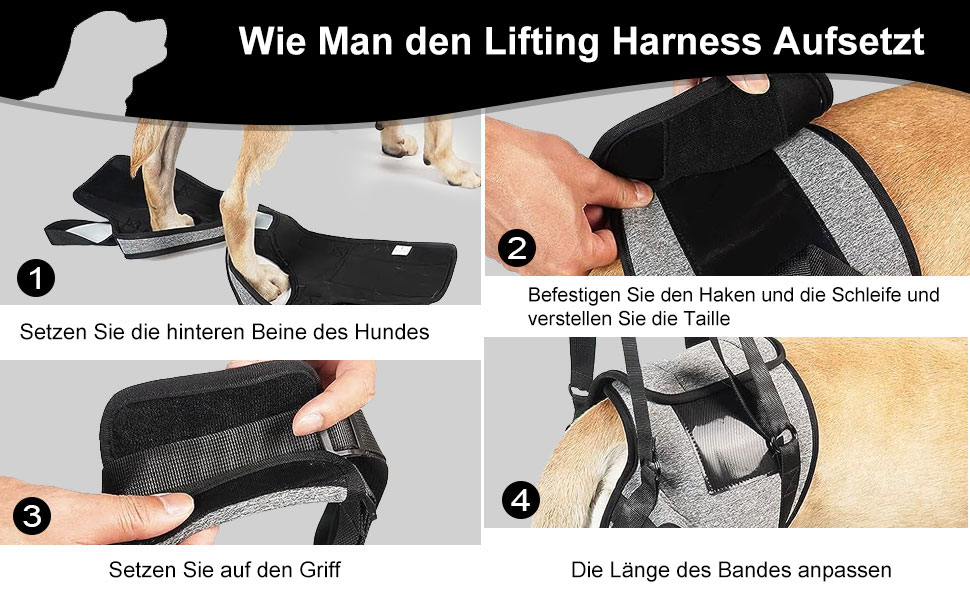 Wie Man den Lifting Harness Aufsetzt

1

Setzen Sie die hinteren Beine des Hundes

2

Befestigen Sie den Haken und die Schleife und verstellen Sie die Taille

3

Setzen Sie auf den Griff

4

Die Länge des Bandes anpassen