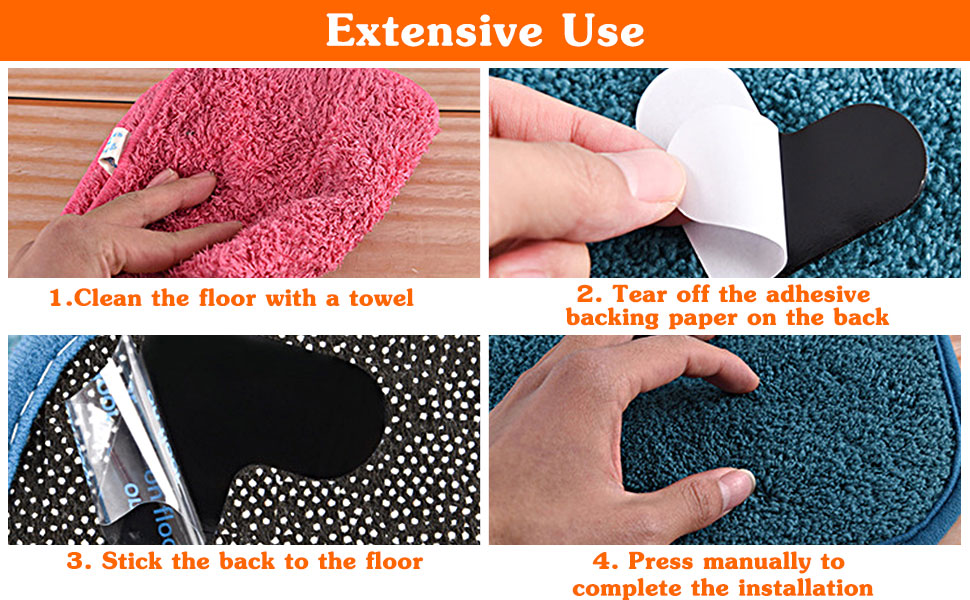 Extensive Use

1.Clean the floor with a towel

2. Tear off the adhesive backing paper on the back

3. Stick the back to the floor

4. Press manually to complete the installation