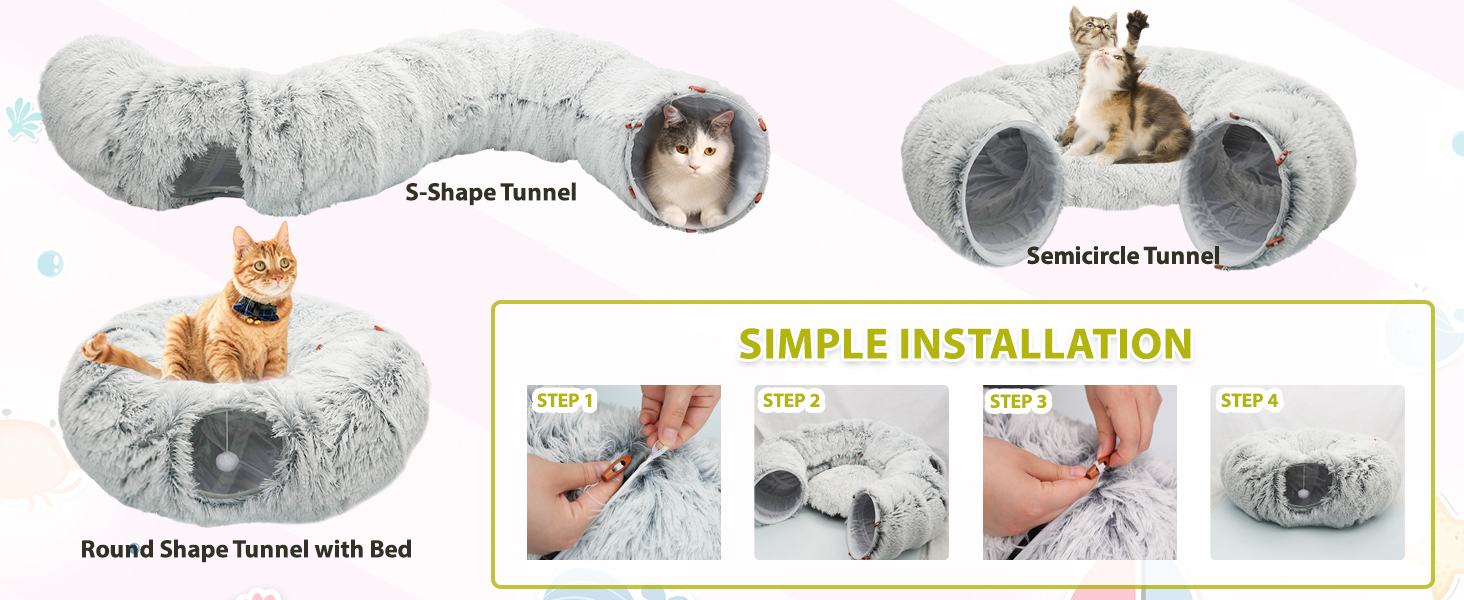 S-Shape Tunnel

Semicircle Tunnel

Round Shape Tunnel with Bed

SIMPLE INSTALLATION

STEP 1

STEP 2

STEP 3

STEP 4