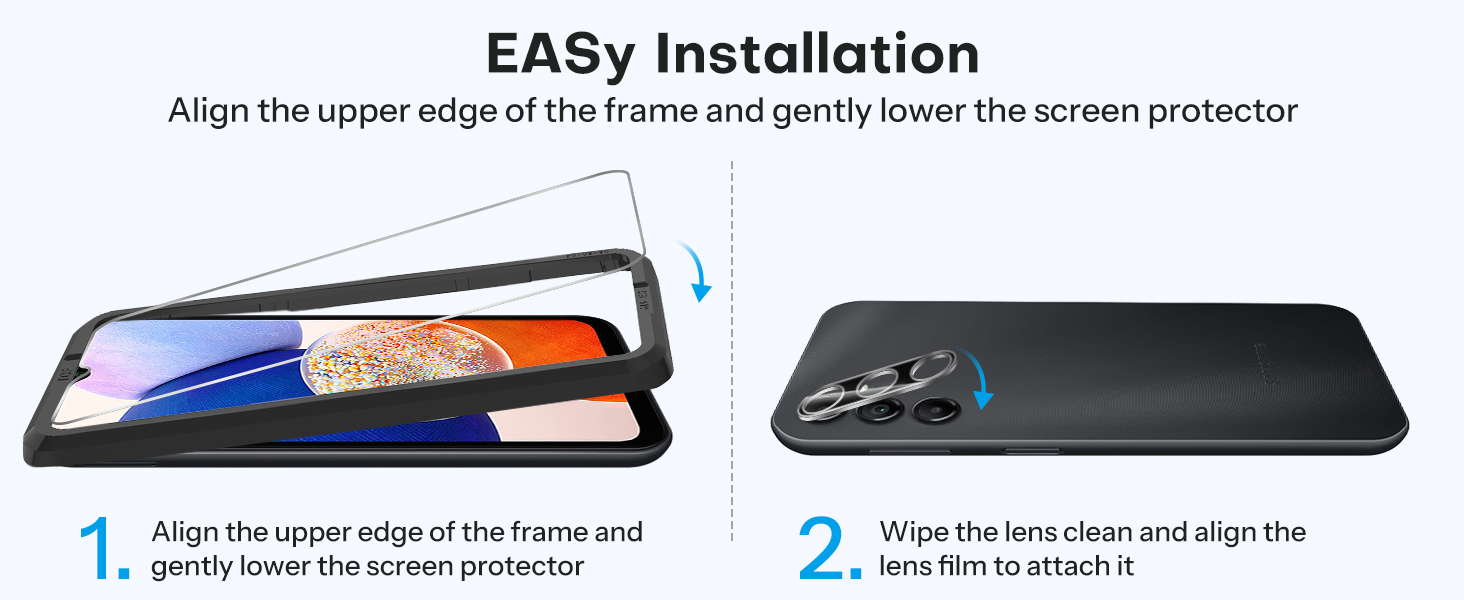 EASy Installation

Align the upper edge of the frame and gently lower the screen protector

1. Align the upper edge of the frame and gently lower the screen protector

2. Wipe the lens clean and align the lens film to attach it