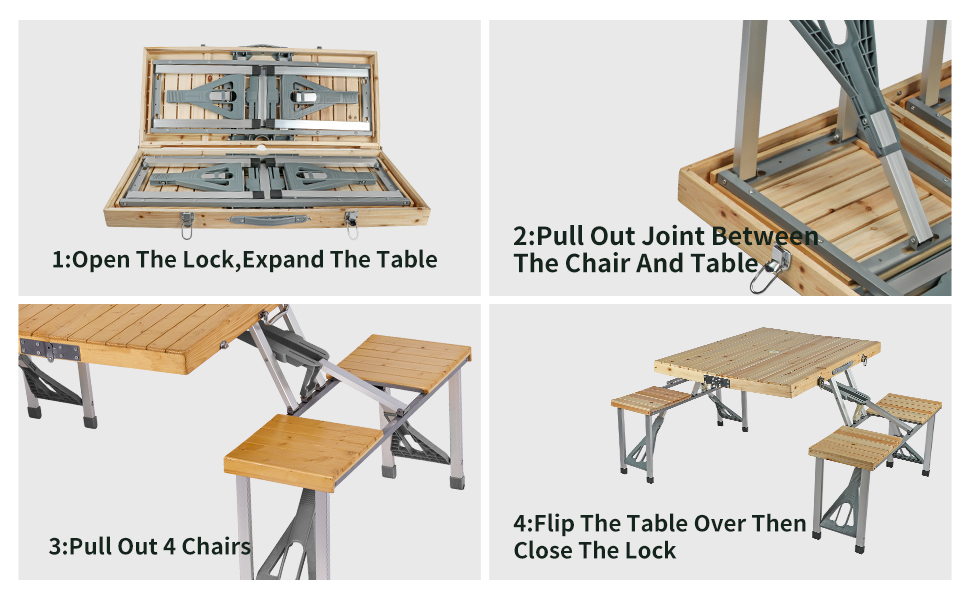 1:Open The Lock,Expand The Table

2:Pull Out Joint Between The Chair And Table

3:Pull Out 4 Chairs

4:Flip The Table Over Then Close The Lock