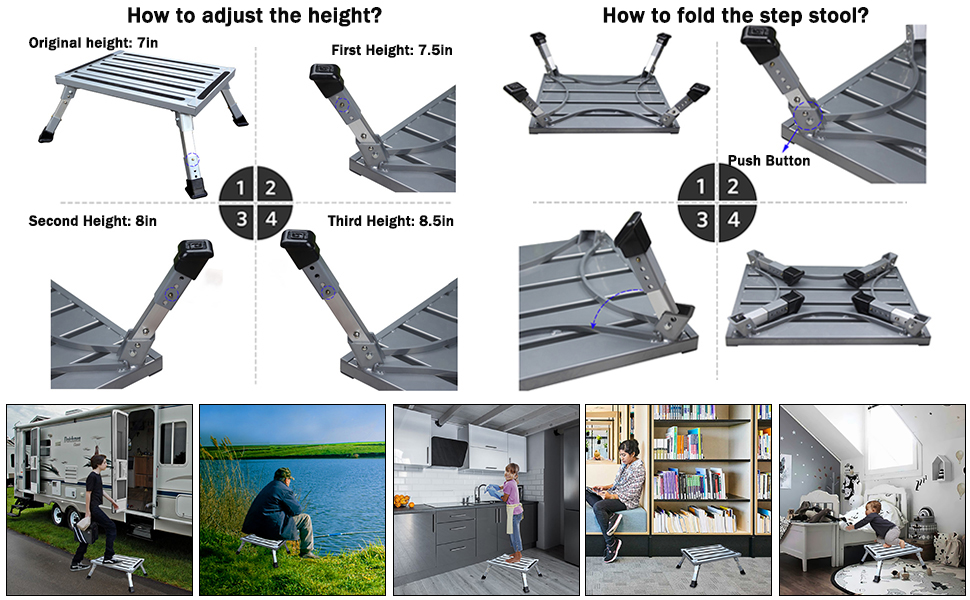 How to adjust the height?

Original height: 7in

First Height: 7.5in

1 2
3 4

Second Height: 8in

Third Height: 8.5in

How to fold the step stool?

Push Button

1 2
3 4