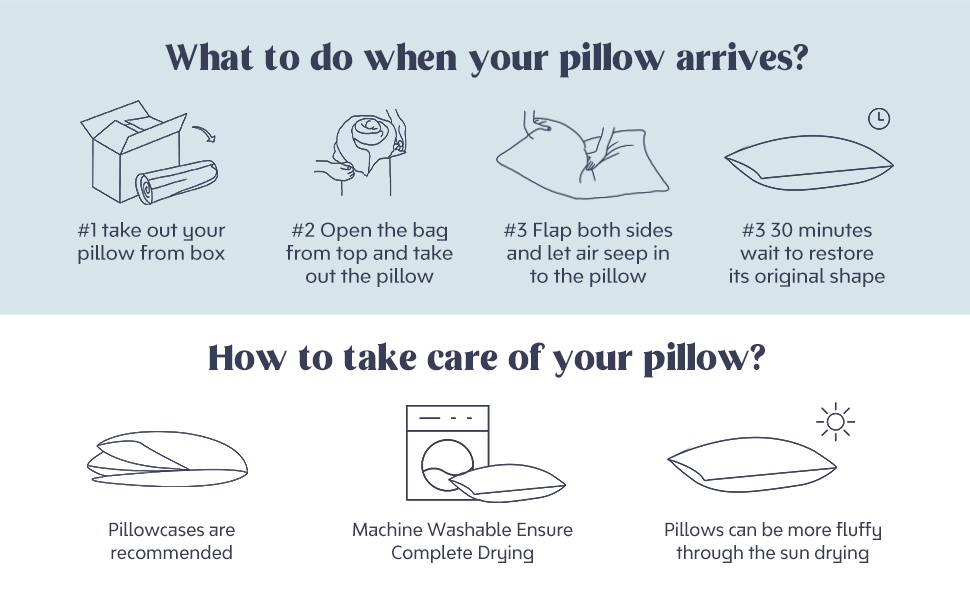 What to do when your pillow arrives?

#1 take out your pillow from box

#2 Open the bag from top and take out the pillow

#3 Flap both sides and let air seep in to the pillow

#3 30 minutes wait to restore its original shape

How to take care of your pillow?

Pillowcases are recommended

Machine Washable Ensure Complete Drying

Pillows can be more fluffy through the sun drying