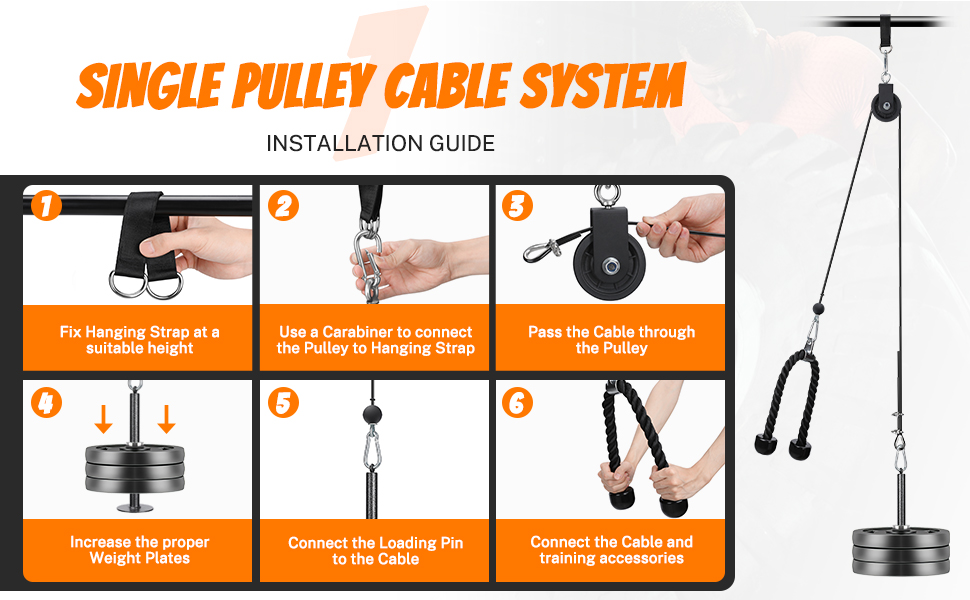 SINGLE PULLEY CABLE SYSTEM

INSTALLATION GUIDE

1

Fix Hanging Strap at a suitable height

2

Use a Carabiner to connect the Pulley to Hanging Strap

3

Pass the Cable through the Pulley

4

Increase the proper Weight Plates

5

Connect the Loading Pin to the Cable

6

Connect the Cable and training accessories