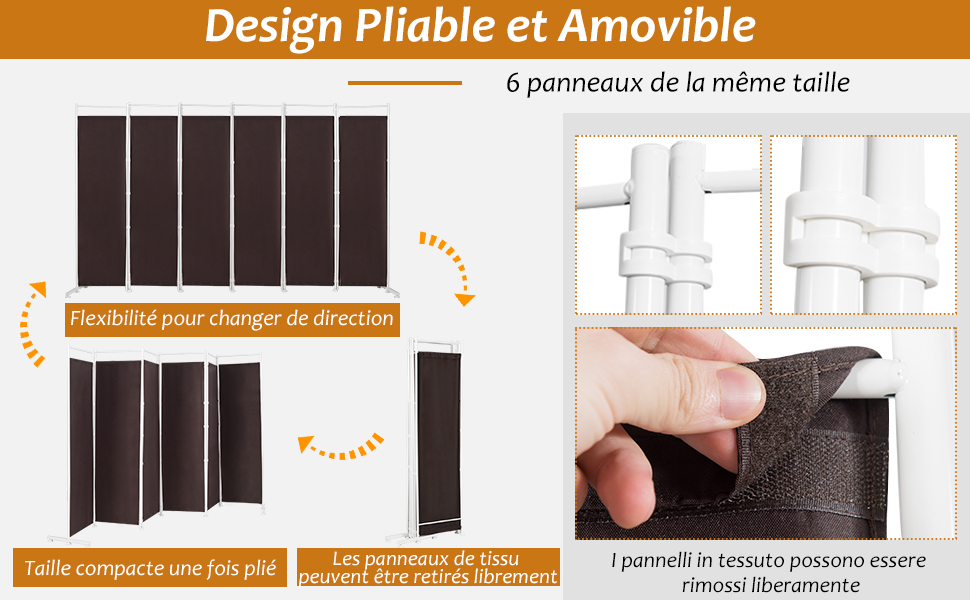 Design Pliable et Amovible

6 panneaux de la même taille

Flexibilité pour changer de direction

Taille compacte une fois plié

Les panneaux de tissu peuvent être retirés librement

I pannelli in tessuto possono essere rimossi liberamente