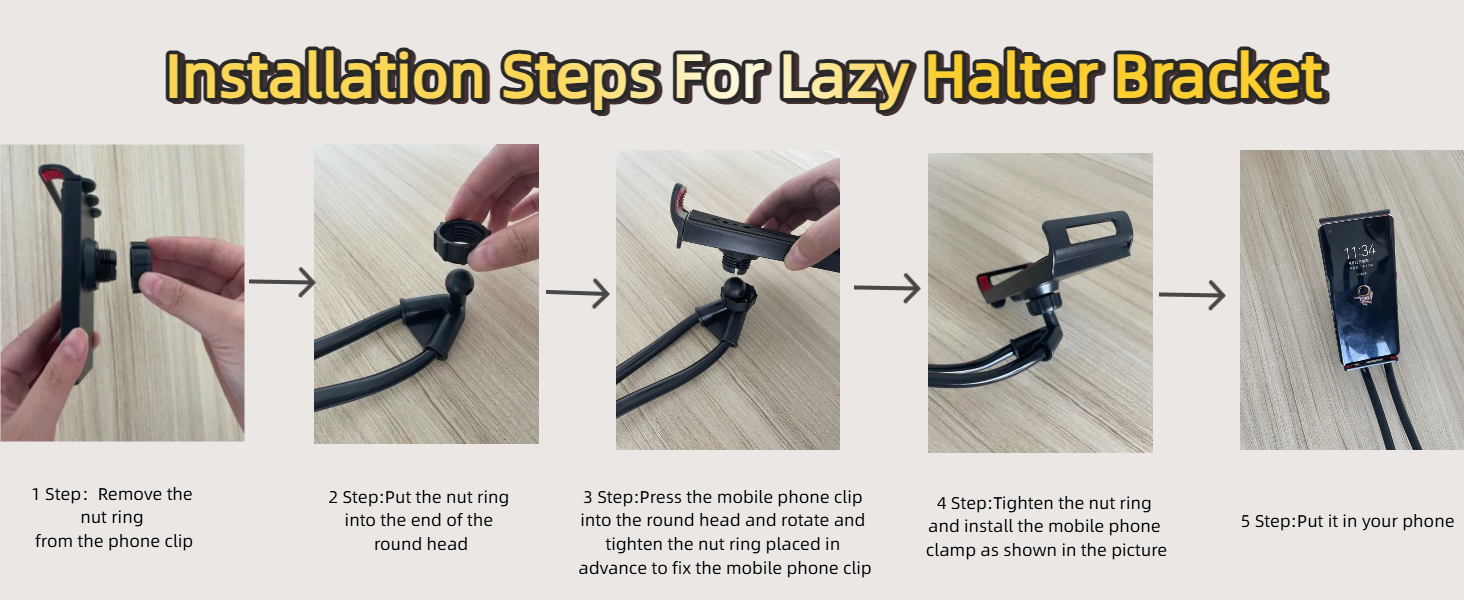 Installation Steps For Lazy Halter Bracket

11:34

1 Step：Remove the nut ring from the phone clip

2 Step:Put the nut ring into the end of the round head

3 Step:Press the mobile phone clip into the round head and rotate and tighten the nut ring placed in advance to fix the mobile phone clip

4 Step:Tighten the nut ring and install the mobile phone clamp as shown in the picture

5 Step:Put it in your phone