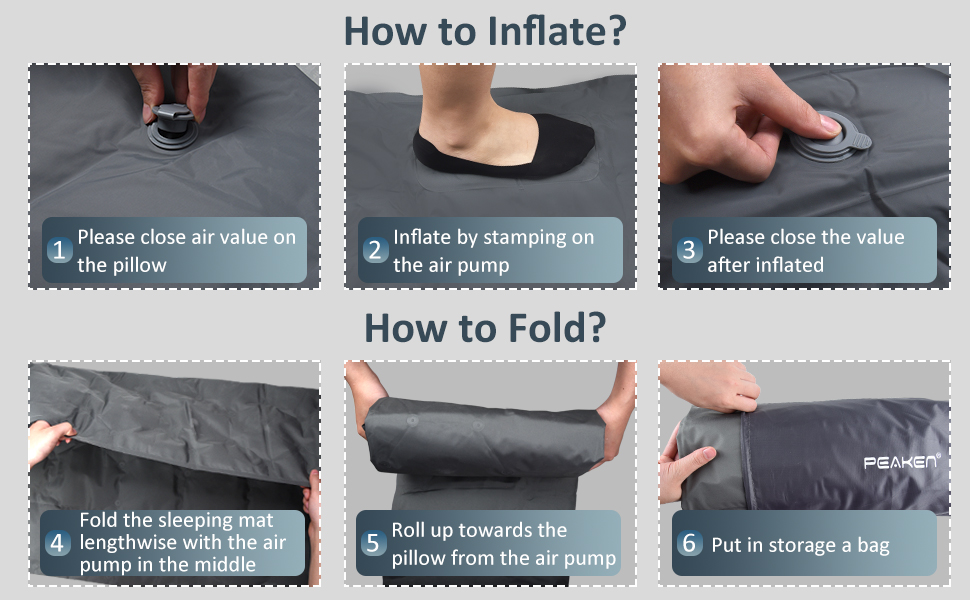 How to Inflate?

1 Please close air value on the pillow

2 Inflate by stamping on the air pump

3 Please close the value after inflated

How to Fold?

4 Fold the sleeping mat lengthwise with the air pump in the middle

5 Roll up towards the pillow from the air pump

PEAKEN®

6 Put in storage a bag