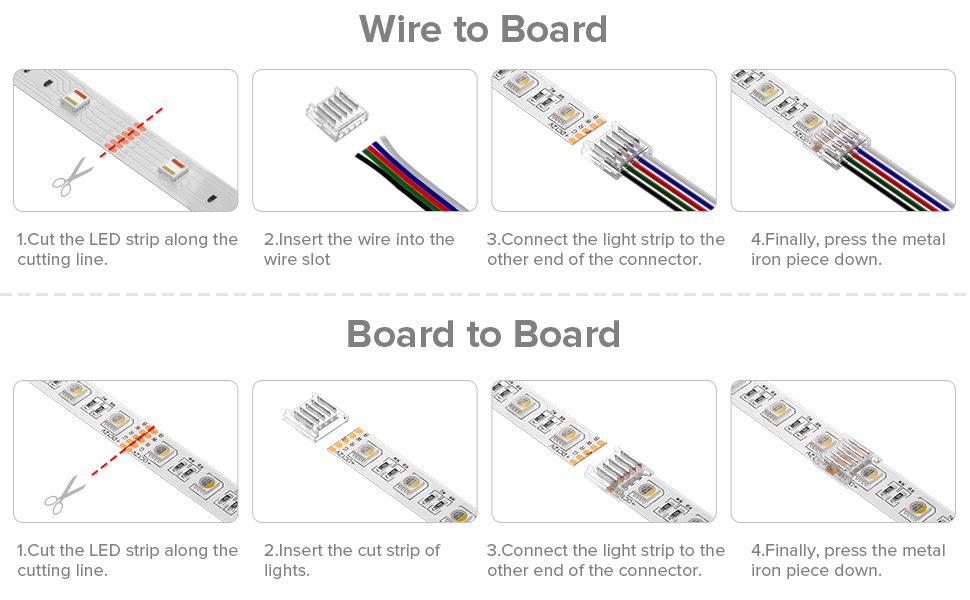 Wire to Board

1.Cut the LED strip along the cutting line.

2.Insert the wire into the wire slot

3.Connect the light strip to the other end of the connector.

4.Finally, press the metal iron piece down.

Board to Board

1.Cut the LED strip along the cutting line.

2.Insert the cut strip of lights.

3.Connect the light strip to the other end of the connector.

4.Finally, press the metal iron piece down.