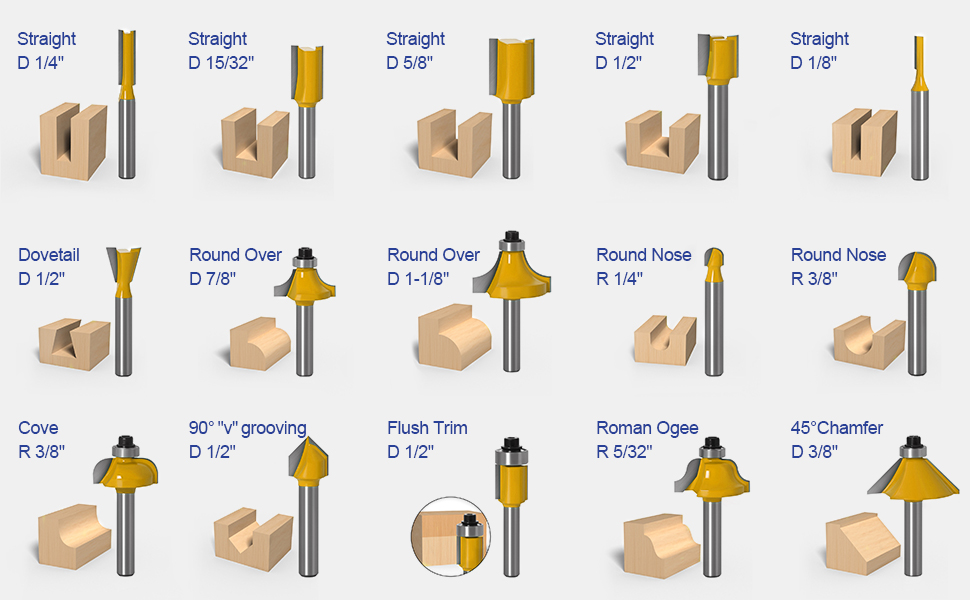 Straight
D 1/4"

Straight
D 15/32"

Straight
D 5/8"

Straight
D 1/2"

Straight
D 1/8"

Dovetail
D 1/2"

Round Over
D 7/8"

Round Over
D 1-1/8"

Round Nose
R 1/4"

Round Nose
R 3/8"

Cove
R 3/8"

90° "v" grooving
D 1/2"

Flush Trim
D 1/2"

Roman Ogee
R 5/32"

45°Chamfer
D 3/8"