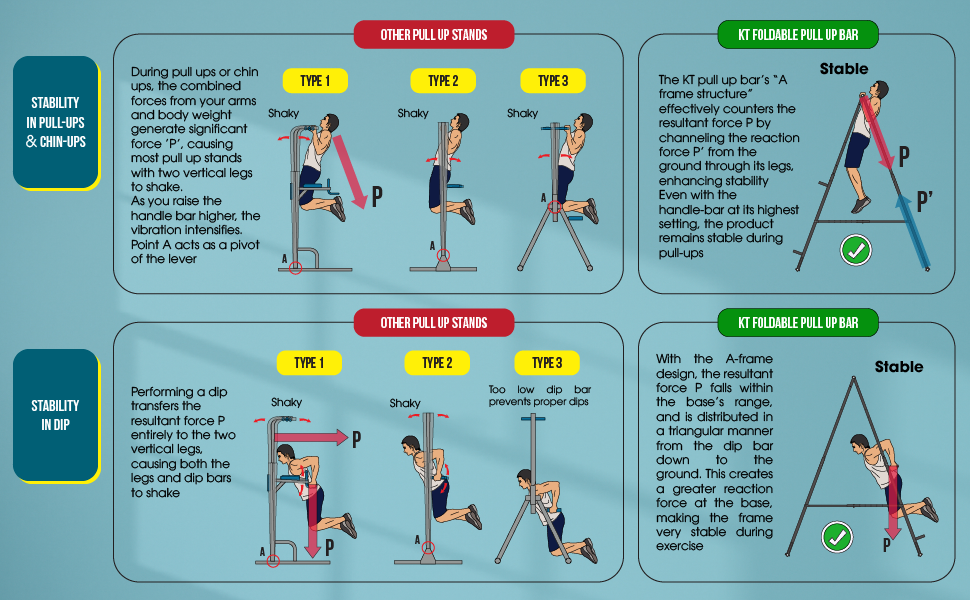 STABILITY IN PULL-UPS & CHIN-UPS

OTHER PULL UP STANDS

During pull ups or chin ups, the combined forces from your arms and body weight generate significant force 'P', causing most pull up stands with two vertical legs to shake.
As you raise the handle bar higher, the vibration intensifies.
Point A acts as a pivot of the lever

TYPE 1

Shaky

P

A

TYPE 2

Shaky

A

TYPE 3

Shaky

A

KT FOLDABLE PULL UP BAR

The KT pull up bar's "A frame structure" effectively counters the resultant force P by channeling the reaction force P' from the ground through its legs, enhancing stability
Even with the handle-bar at its highest setting, the product remains stable during pull-ups

Stable

P

P'

STABILITY IN DIP

OTHER PULL UP STANDS

Performing a dip transfers the resultant force P entirely to the two vertical legs, causing both the legs and dip bars to shake

TYPE 1

Shaky

P

P

A

TYPE 2

Shaky

A

TYPE 3

Too low dip bar prevents proper dips

KT FOLDABLE PULL UP BAR

With the A-frame design, the resultant force P falls within the base's range, and is distributed in a triangular manner from the dip bar down to the ground. This creates a greater reaction force at the base, making the frame very stable during exercise

Stable

P