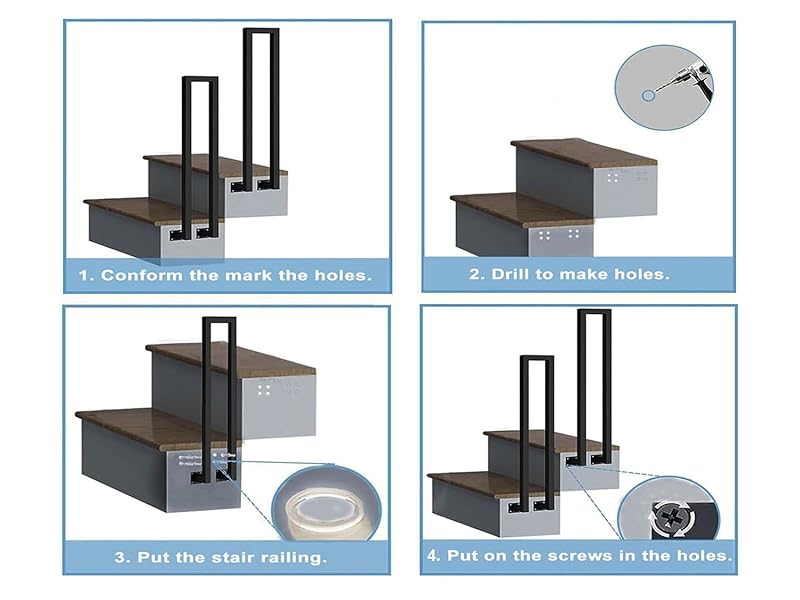 1. Conform the mark the holes.

2. Drill to make holes.

3. Put the stair railing.

4. Put on the screws in the holes.