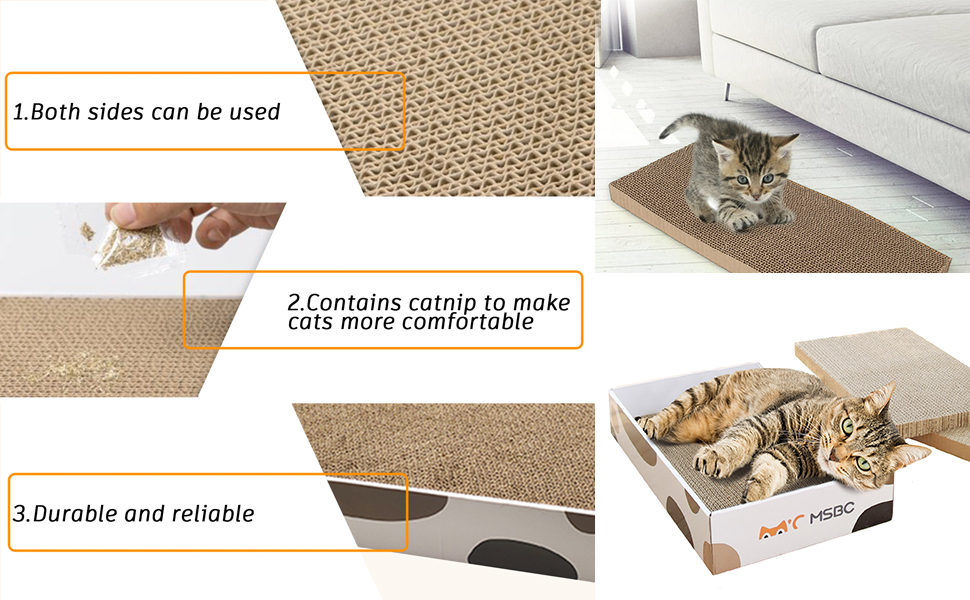 1.Both sides can be used

2.Contains catnip to make cats more comfortable

3.Durable and reliable

MSBC