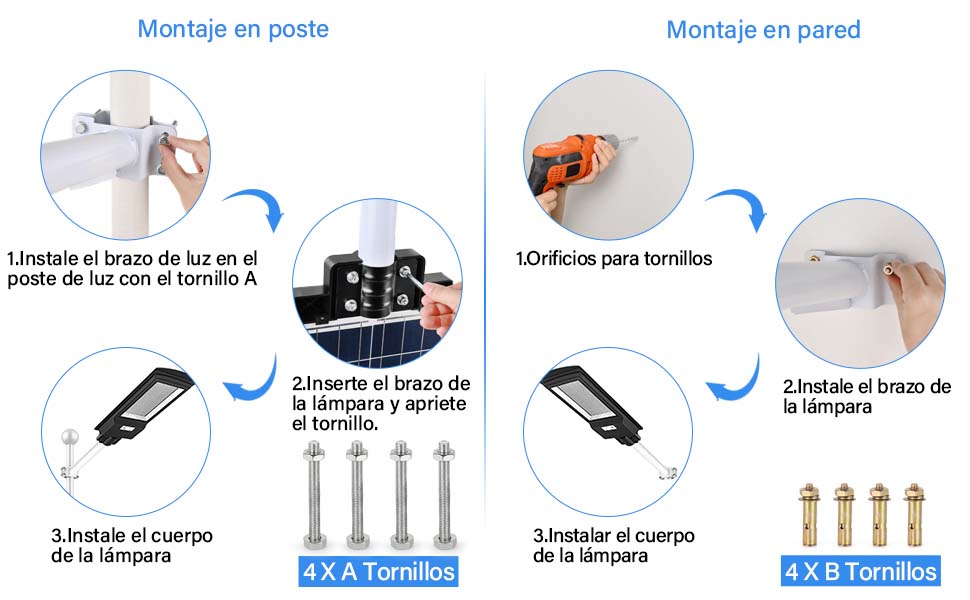 Montaje en poste

1.Instale el brazo de luz en el poste de luz con el tornillo A

2.Inserte el brazo de la lámpara y apriete el tornillo.

3.Instale el cuerpo de la lámpara

4 X A Tornillos

Montaje en pared

1.Orificios para tornillos

2.Instale el brazo de la lámpara

3.Instalar el cuerpo de la lámpara

4 X B Tornillos