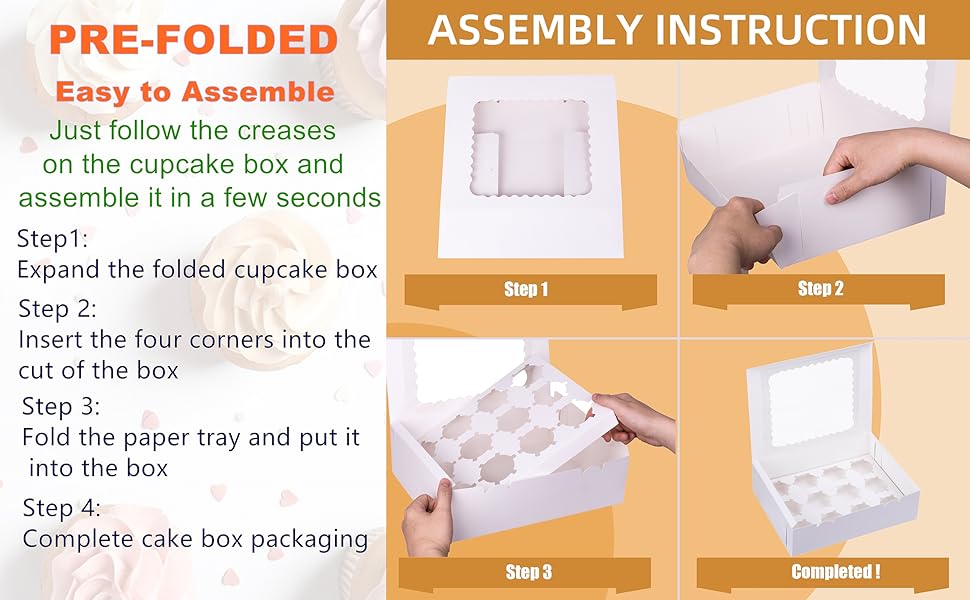 PRE-FOLDED

Easy to Assemble

Just follow the creases on the cupcake box and assemble it in a few seconds

Step1:
Expand the folded cupcake box

Step 2:
Insert the four corners into the cut of the box

Step 3:
Fold the paper tray and put it into the box

Step 4:
Complete cake box packaging

ASSEMBLY INSTRUCTION

Step 1

Step 2

Step 3

Completed !