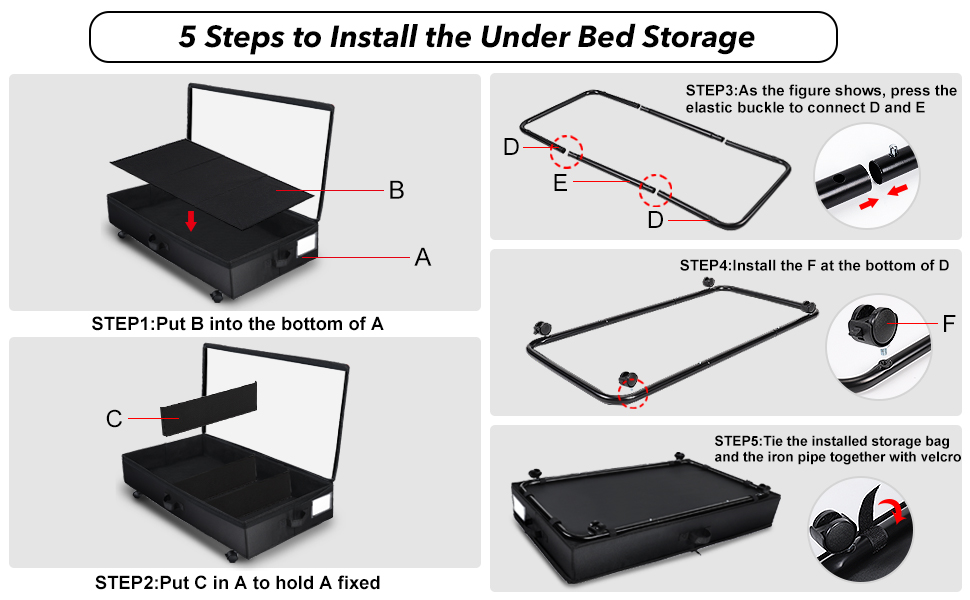 5 Steps to Install the Under Bed Storage

B

A

STEP1:Put B into the bottom of A

C

STEP2:Put C in A to hold A fixed

STEP3:As the figure shows, press the elastic buckle to connect D and E

D

E

D

STEP4:Install the F at the bottom of D

F

STEP5:Tie the installed storage bag and the iron pipe together with velcro