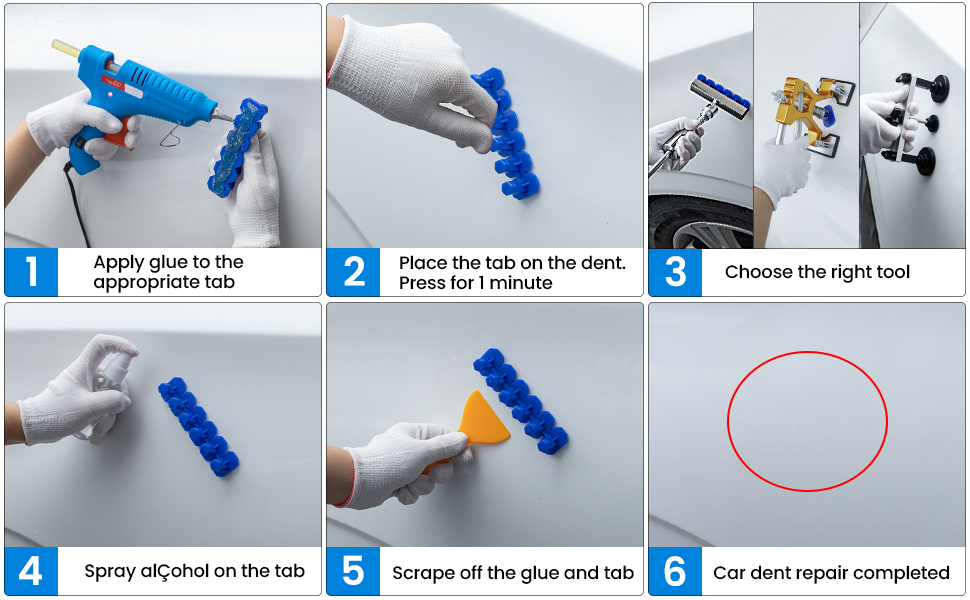 1 Apply glue to the appropriate tab

2 Place the tab on the dent. Press for 1 minute

3 Choose the right tool

4 Spray alÇohol on the tab

5 Scrape off the glue and tab

6 Car dent repair completed