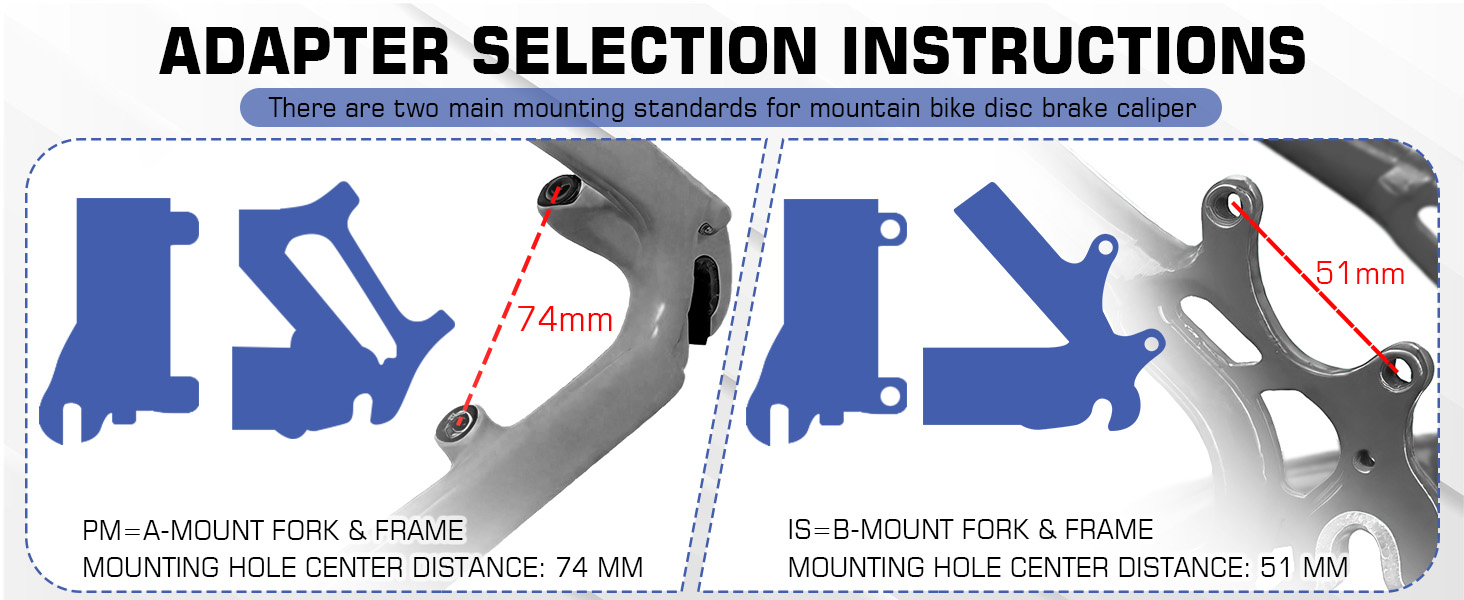 ADAPTER SELECTION INSTRUCTIONS

There are two main mounting standards for mountain bike disc brake caliper

74mm

PM=A-MOUNT FORK & FRAME
MOUNTING HOLE CENTER DISTANCE: 74 MM

51mm

IS=B-MOUNT FORK & FRAME
MOUNTING HOLE CENTER DISTANCE: 51 MM