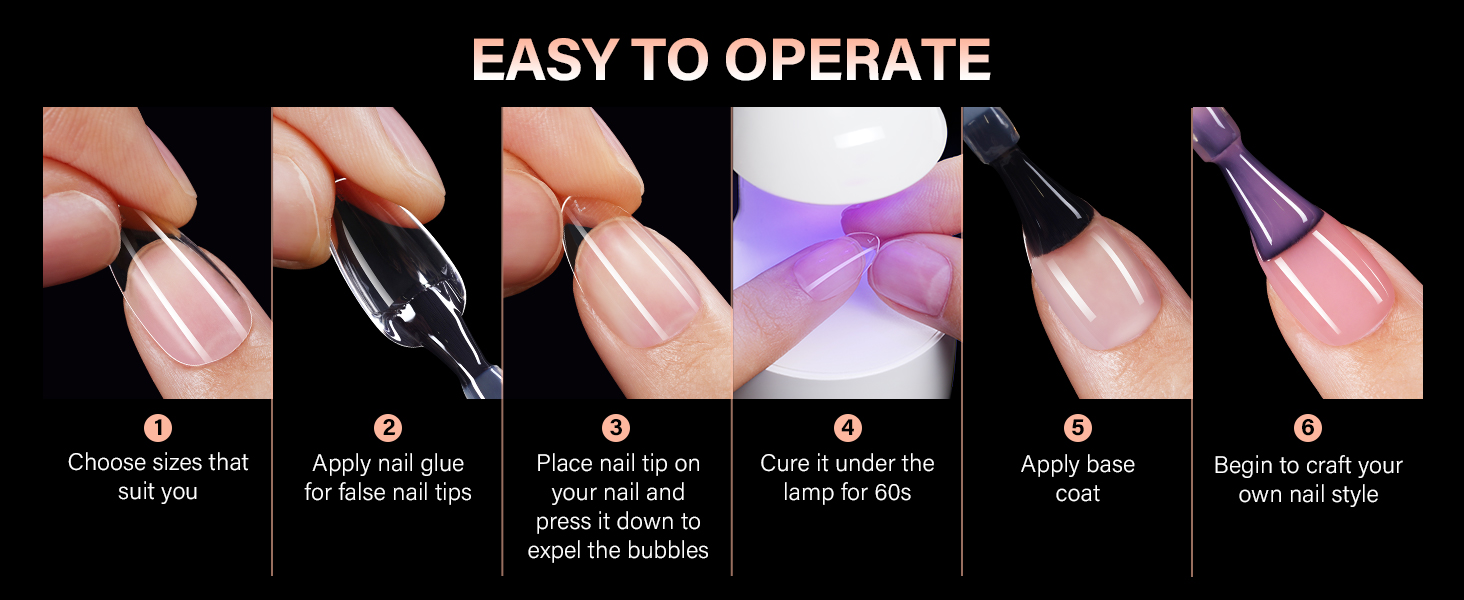 EASY TO OPERATE

1
Choose sizes that suit you

2
Apply nail glue for false nail tips

3
Place nail tip on your nail and press it down to expel the bubbles

4
Cure it under the lamp for 60s

5
Apply base coat

6
Begin to craft your own nail style