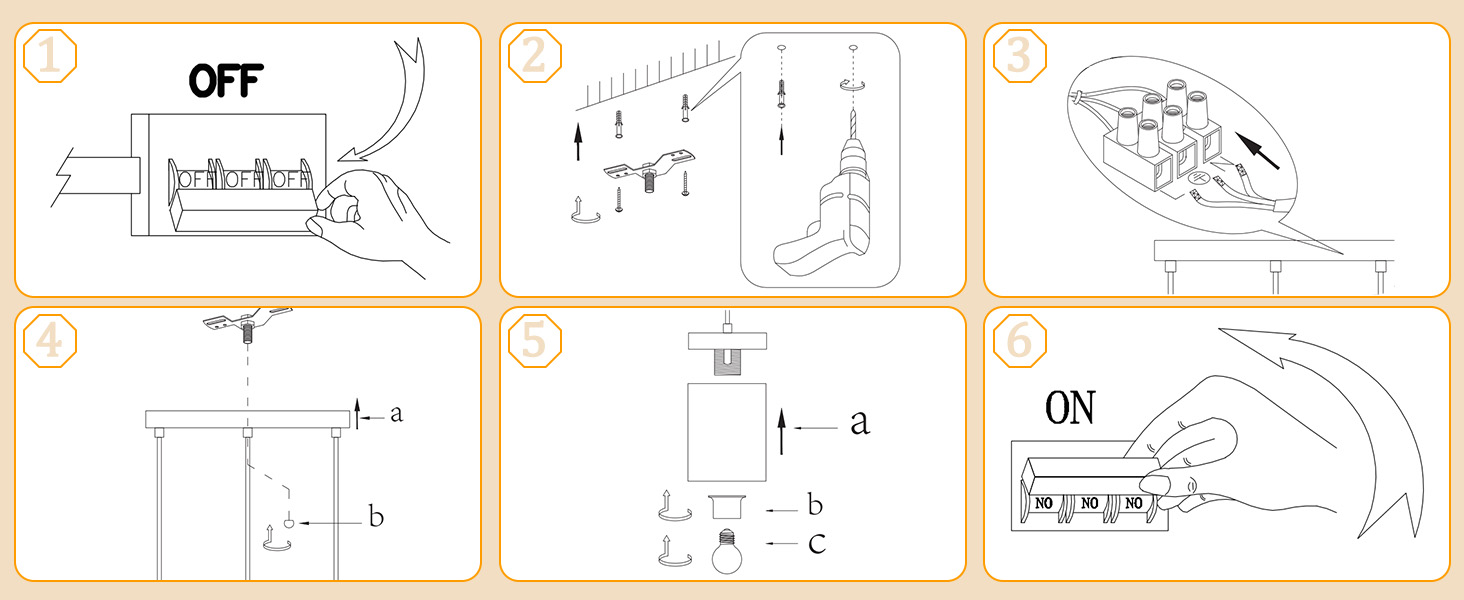 1
OFF
OFF OFF OFF

2

3

4
a
b

5
a
b
c

6
ON
NO NO NO