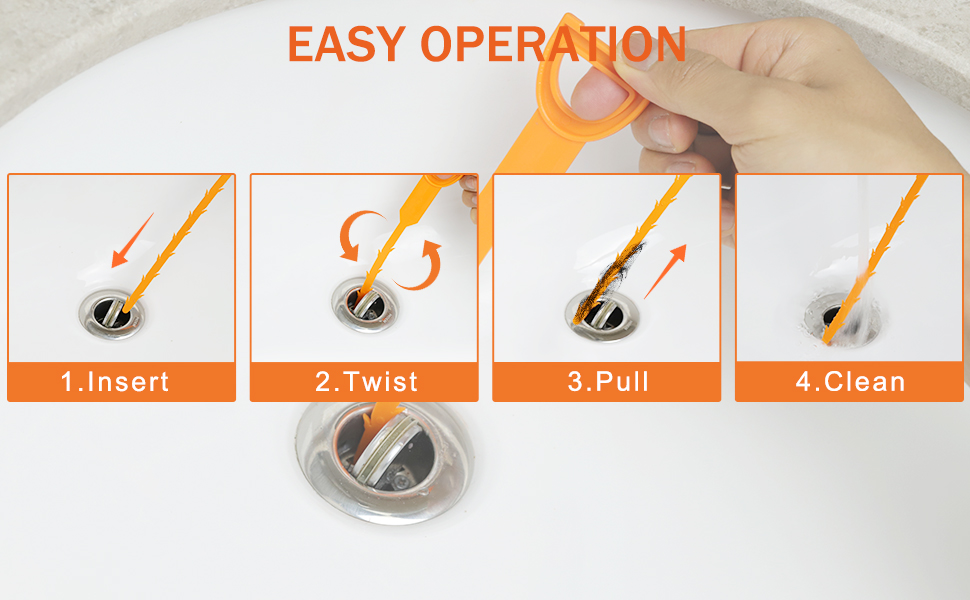 EASY OPERATION

1.Insert

2.Twist

3.Pull

4.Clean