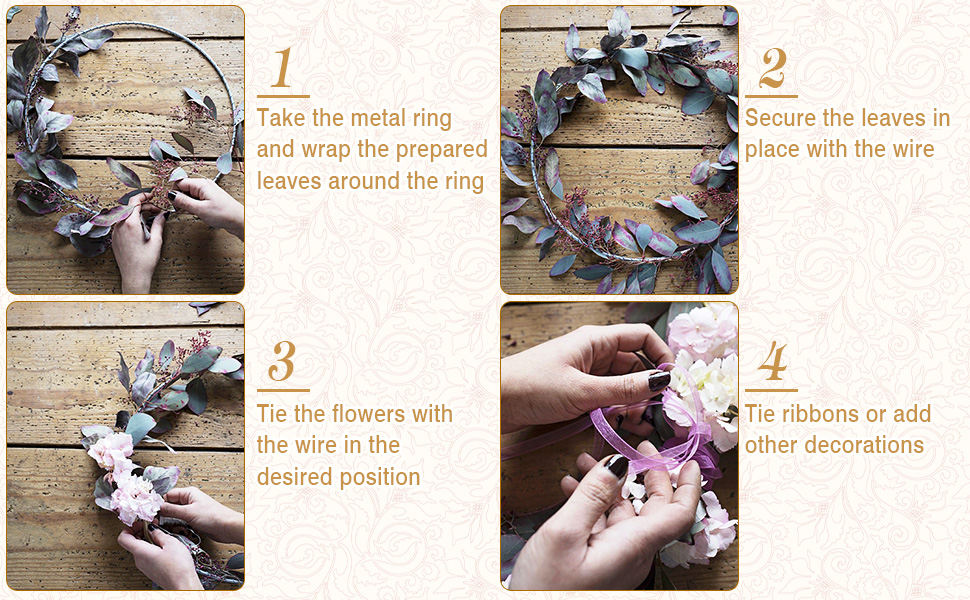 1

Take the metal ring and wrap the prepared leaves around the ring

2

Secure the leaves in place with the wire

3

Tie the flowers with the wire in the desired position

4

Tie ribbons or add other decorations