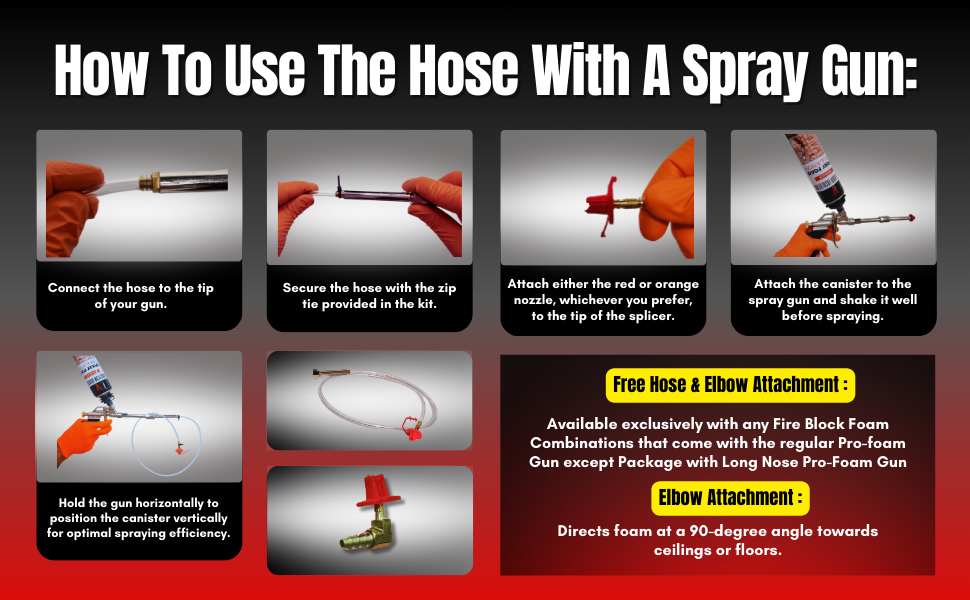 How To Use The Hose With A Spray Gun:

Connect the hose to the tip of your gun.

Secure the hose with the zip tie provided in the kit.

Attach either the red or orange nozzle, whichever you prefer, to the tip of the splicer.

Attach the canister to the spray gun and shake it well before spraying.

Hold the gun horizontally to position the canister vertically for optimal spraying efficiency.

Free Hose & Elbow Attachment :

Available exclusively with any Fire Block Foam Combinations that come with the regular Pro-foam Gun except Package with Long Nose Pro-Foam Gun

Elbow Attachment :

Directs foam at a 90-degree angle towards ceilings or floors.