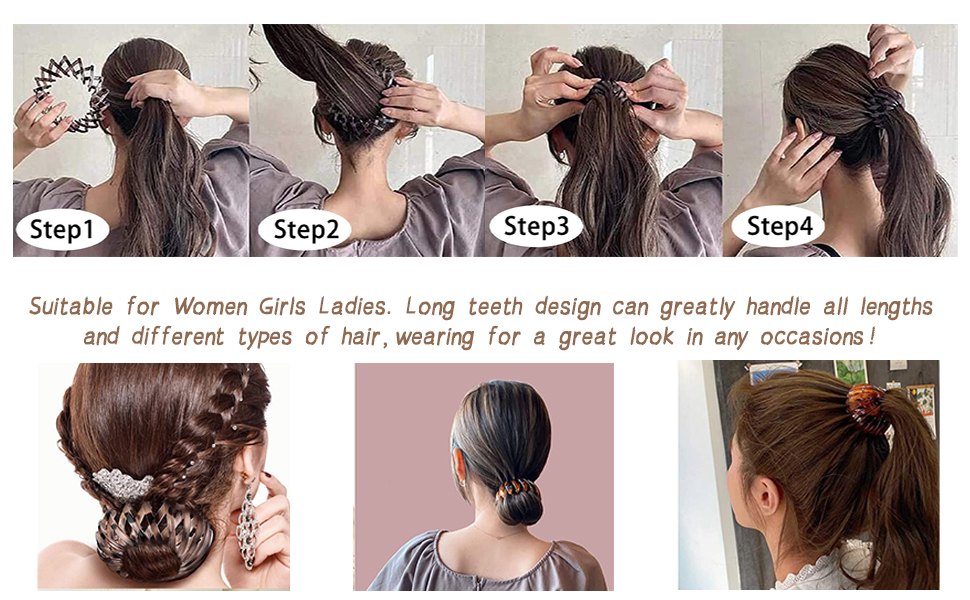 Step1 Step2 Step3 Step4

Suitable for Women Girls Ladies. Long teeth design can greatly handle all lengths and different types of hair, wearing for a great look in any occasions!