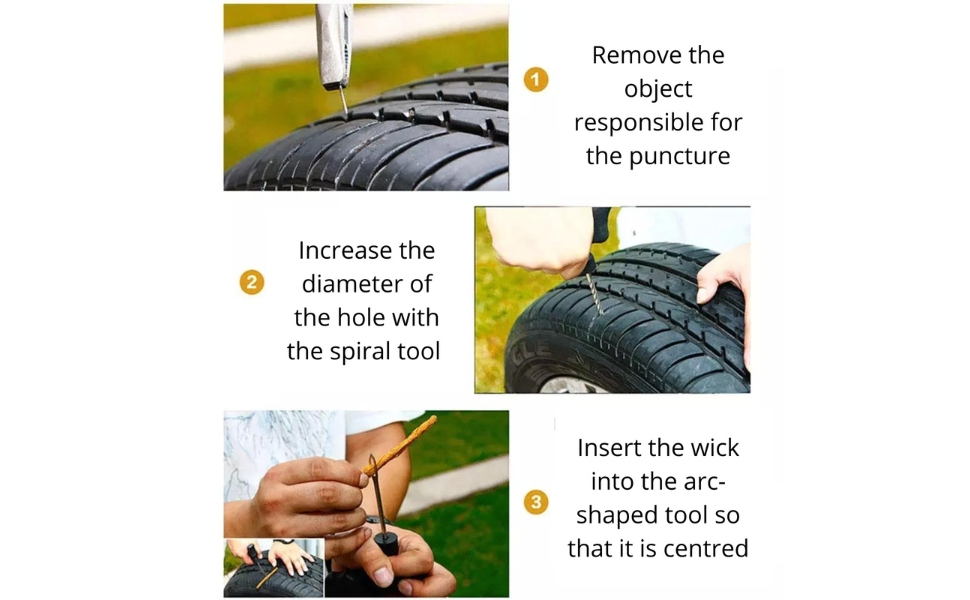 1 Remove the object responsible for the puncture

2 Increase the diameter of the hole with the spiral tool

3 Insert the wick into the arc-shaped tool so that it is centred