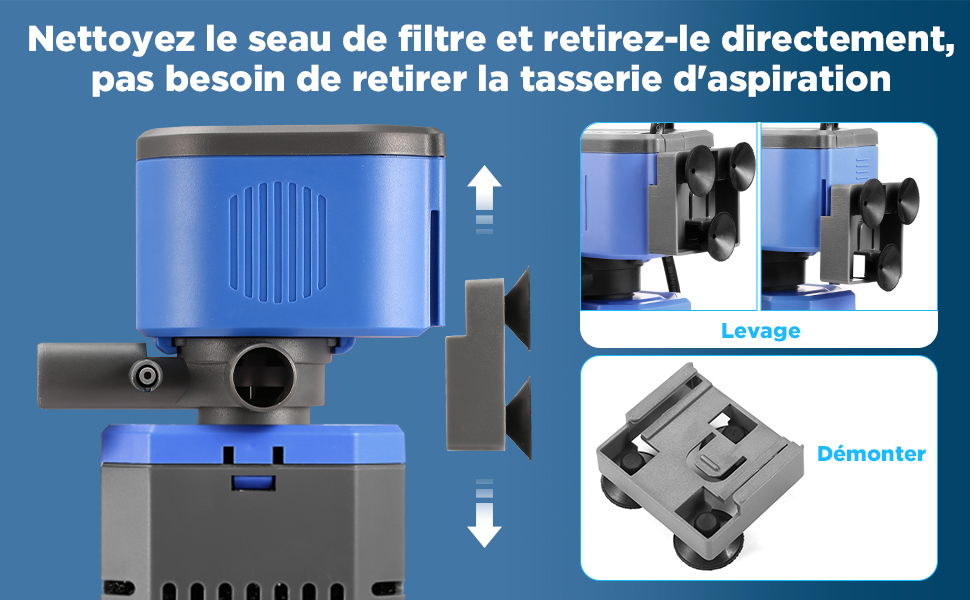 Nettoyez le seau de filtre et retirez-le directement, pas besoin de retirer la tasserie d'aspiration

Levage

Démonter