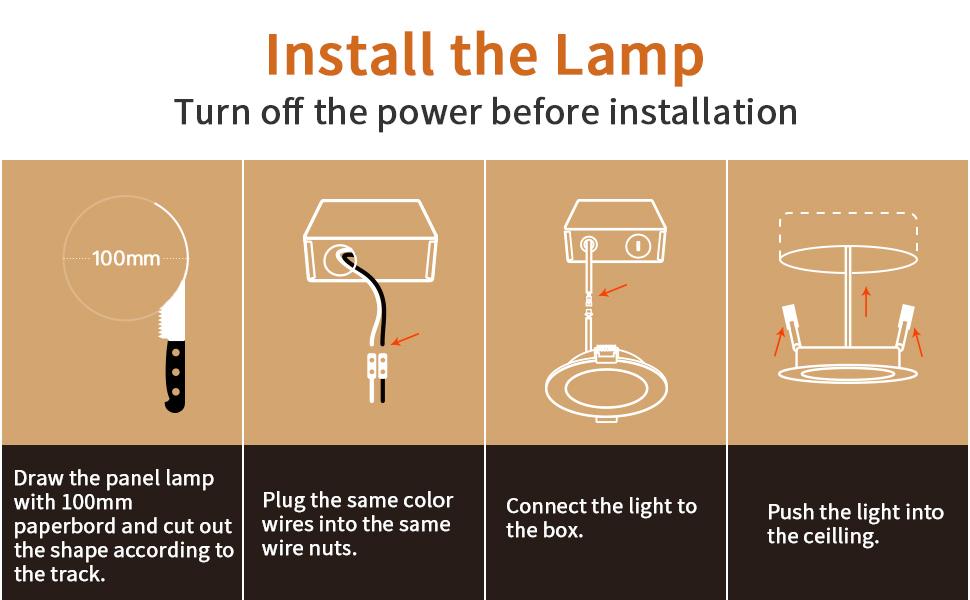 Install the Lamp

Turn off the power before installation

100mm

Draw the panel lamp with 100mm paperbord and cut out the shape according to the track.

Plug the same color wires into the same wire nuts.

Connect the light to the box.

Push the light into the ceilling.