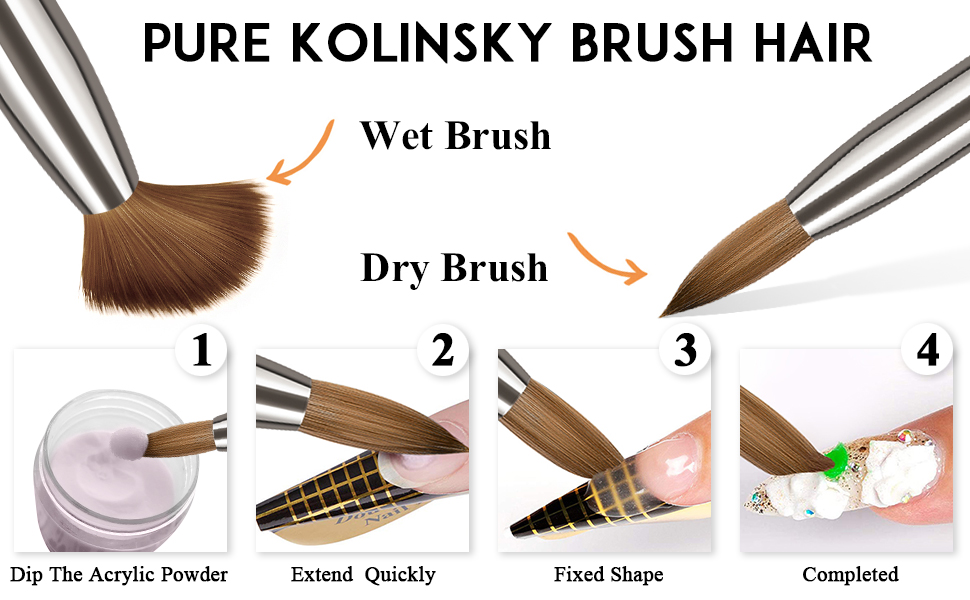 PURE KOLINSKY BRUSH HAIR

Wet Brush

Dry Brush

1

Dip The Acrylic Powder

2

Nail

Extend Quickly

3

Fixed Shape

4

Completed