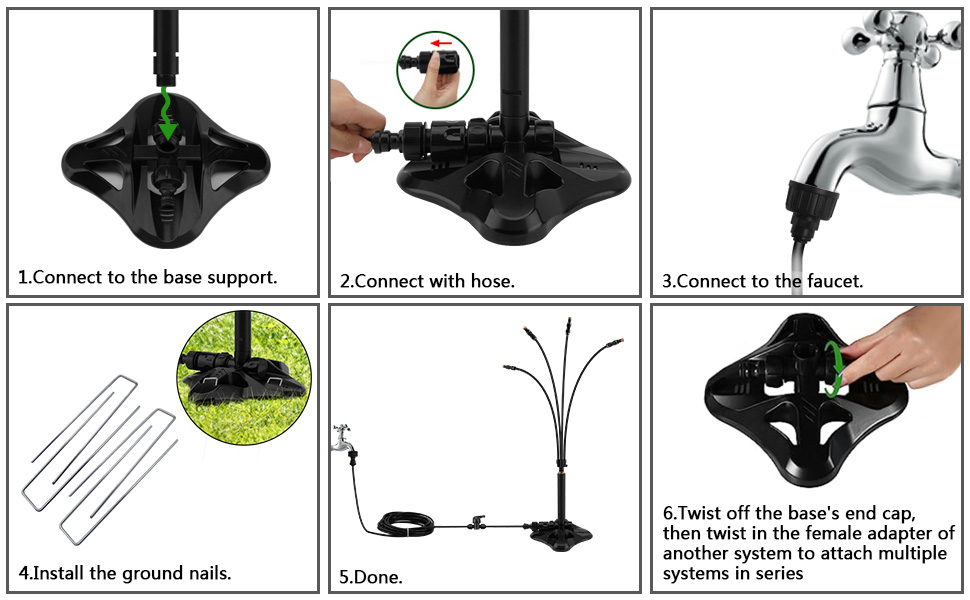 1.Connect to the base support.

2.Connect with hose.

3.Connect to the faucet.

4.Install the ground nails.

5.Done.

6.Twist off the base's end cap, then twist in the female adapter of another system to attach multiple systems in series