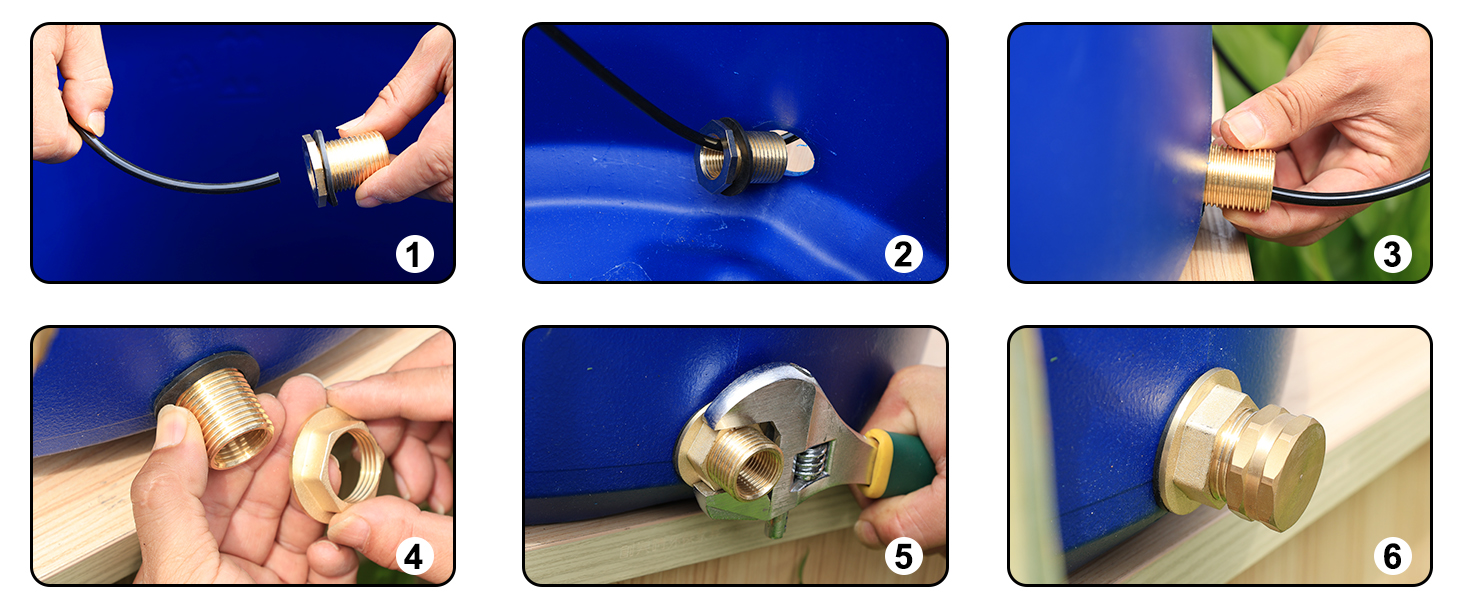 1
2
3
4
5
6