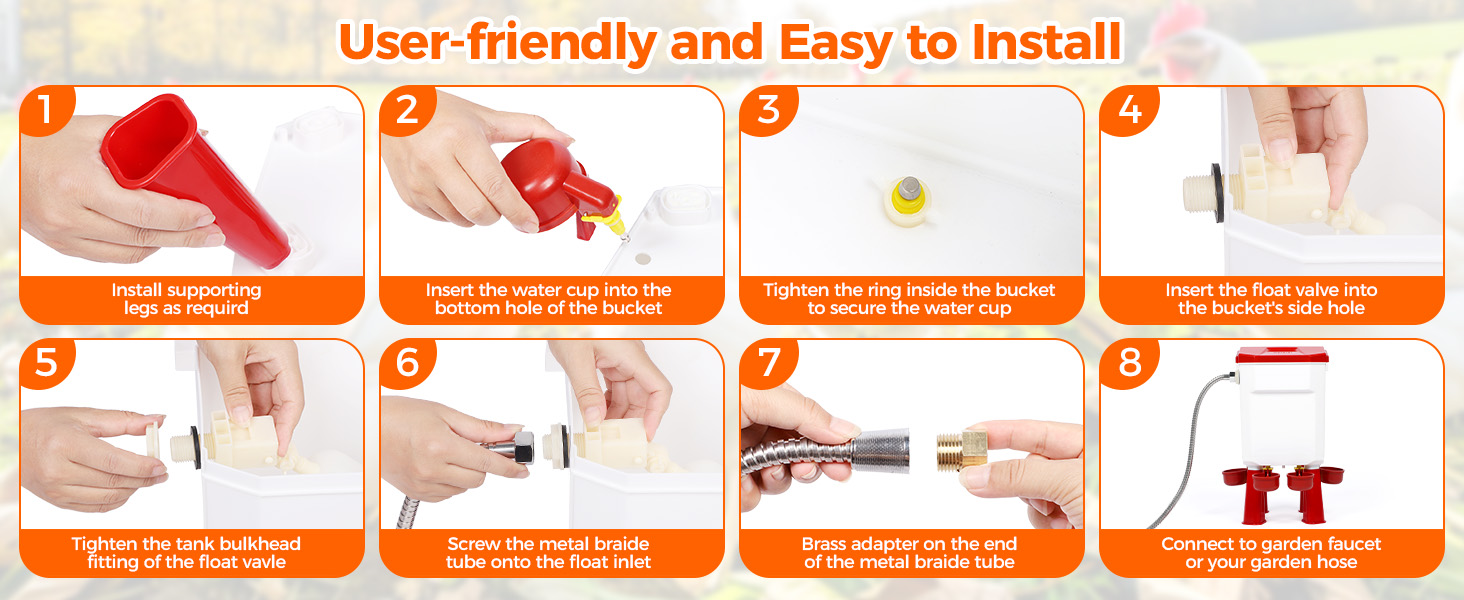 User-friendly and Easy to Install

1
Install supporting legs as requird

2
Insert the water cup into the bottom hole of the bucket

3
Tighten the ring inside the bucket to secure the water cup

4
Insert the float valve into the bucket's side hole

5
Tighten the tank bulkhead fitting of the float vavle

6
Screw the metal braide tube onto the float inlet

7
Brass adapter on the end of the metal braide tube

8
Connect to garden faucet or your garden hose