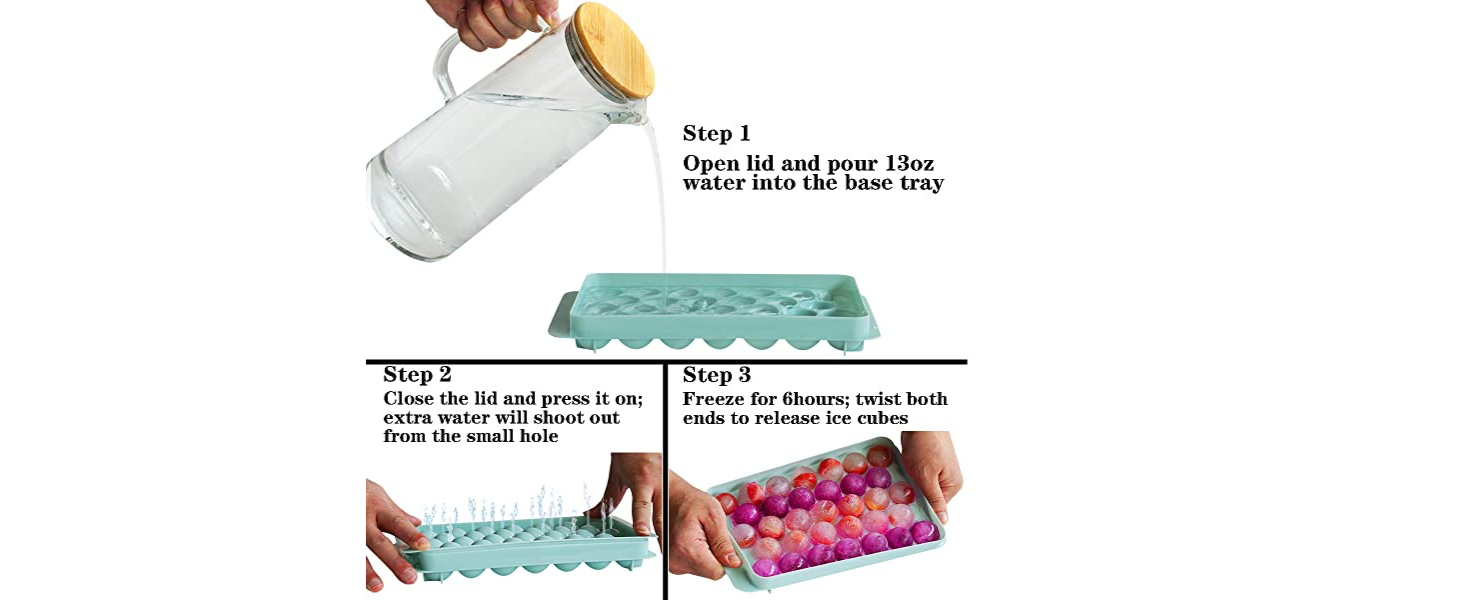 Step 1
Open lid and pour 13oz water into the base tray

Step 2
Close the lid and press it on; extra water will shoot out from the small hole

Step 3
Freeze for 6hours; twist both ends to release ice cubes