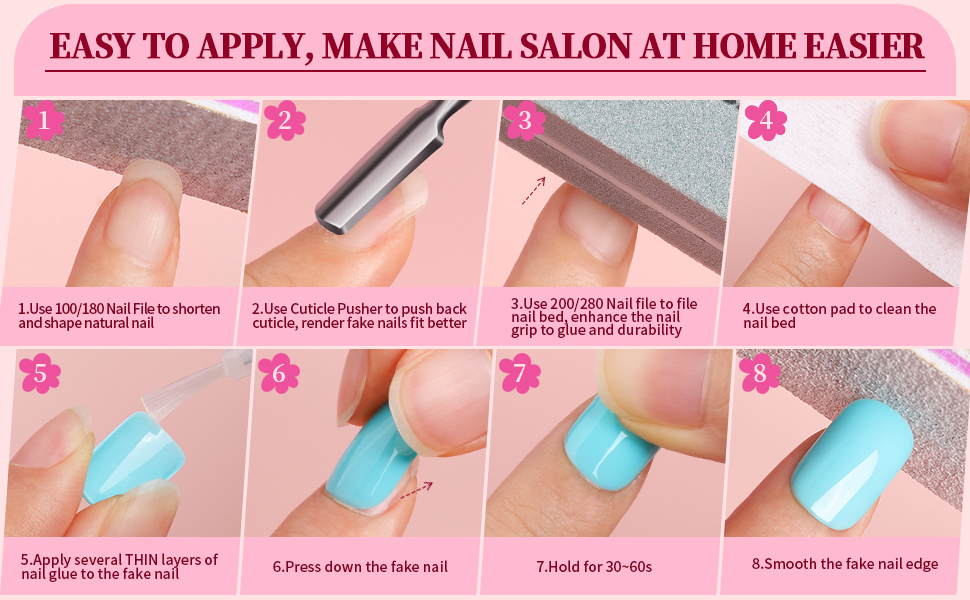 EASY TO APPLY, MAKE NAIL SALON AT HOME EASIER

1

1.Use 100/180 Nail File to shorten and shape natural nail

2

2.Use Cuticle Pusher to push back cuticle, render fake nails fit better

3

3.Use 200/280 Nail file to file nail bed, enhance the nail grip to glue and durability

4

4.Use cotton pad to clean the nail bed

5

5.Apply several THIN layers of nail glue to the fake nail

6

6.Press down the fake nail

7

7.Hold for 30~60s

8

8.Smooth the fake nail edge