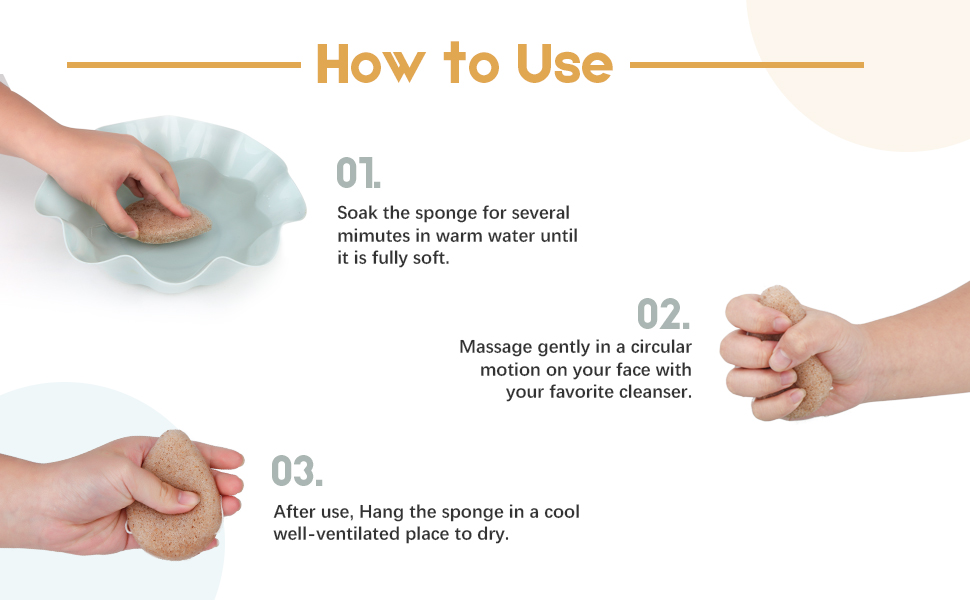 How to Use

01.

Soak the sponge for several mimutes in warm water until it is fully soft.

02.

Massage gently in a circular motion on your face with your favorite cleanser.

03.

After use, Hang the sponge in a cool well-ventilated place to dry.