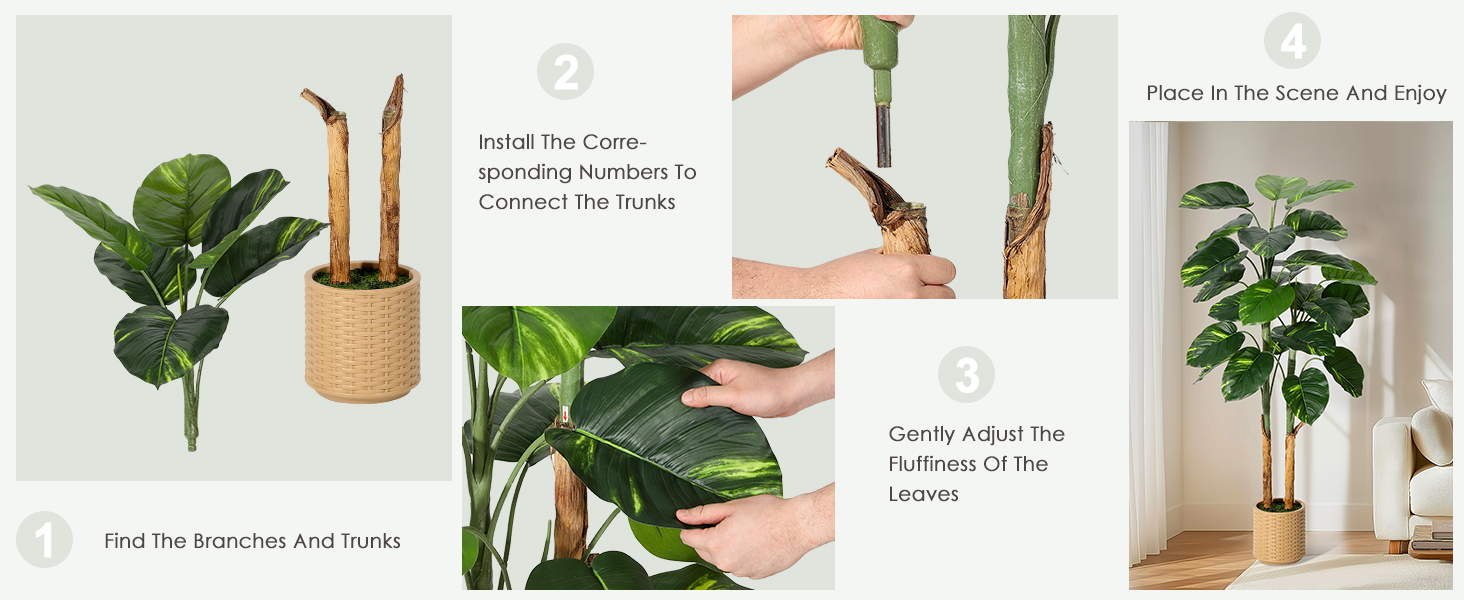 1

Find The Branches And Trunks

2

Install The Corresponding Numbers To Connect The Trunks

3

Gently Adjust The Fluffiness Of The Leaves

4

Place In The Scene And Enjoy