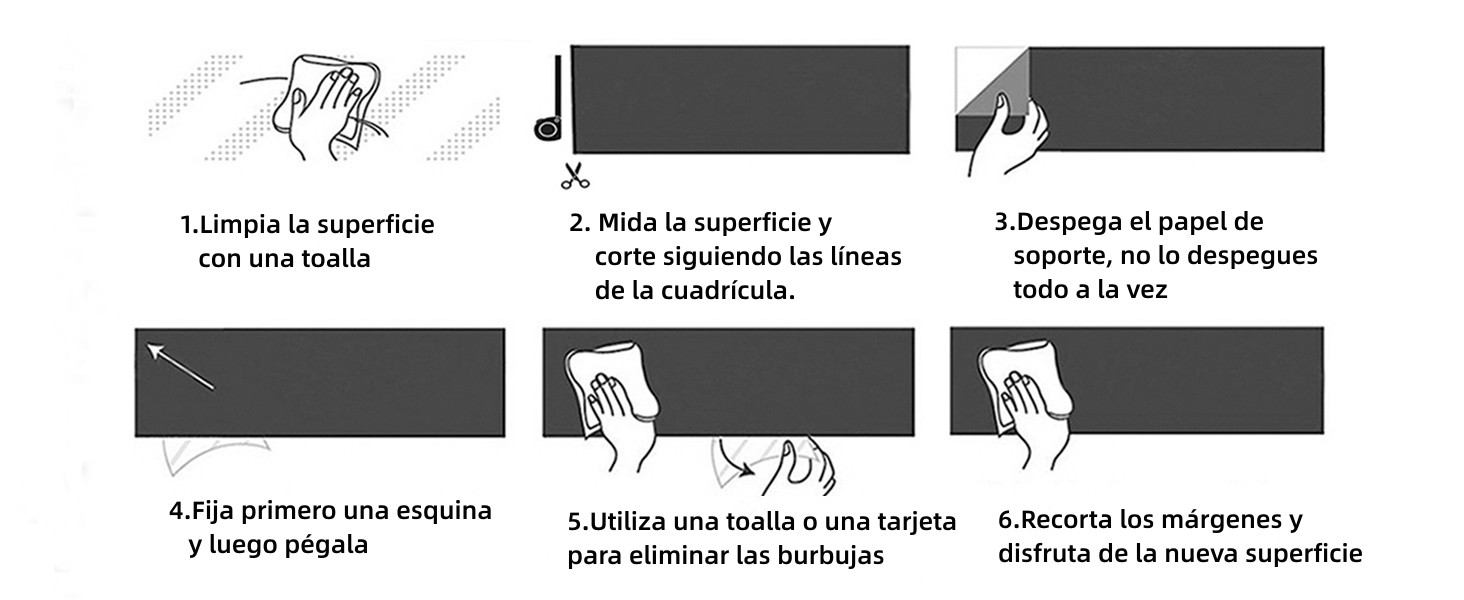 1.Limpia la superficie con una toalla

2. Mida la superficie y corte siguiendo las líneas de la cuadrícula.

3.Despega el papel de soporte, no lo despegues todo a la vez

4.Fija primero una esquina y luego pégala

5.Utiliza una toalla o una tarjeta para eliminar las burbujas

6.Recorta los márgenes y disfruta de la nueva superficie