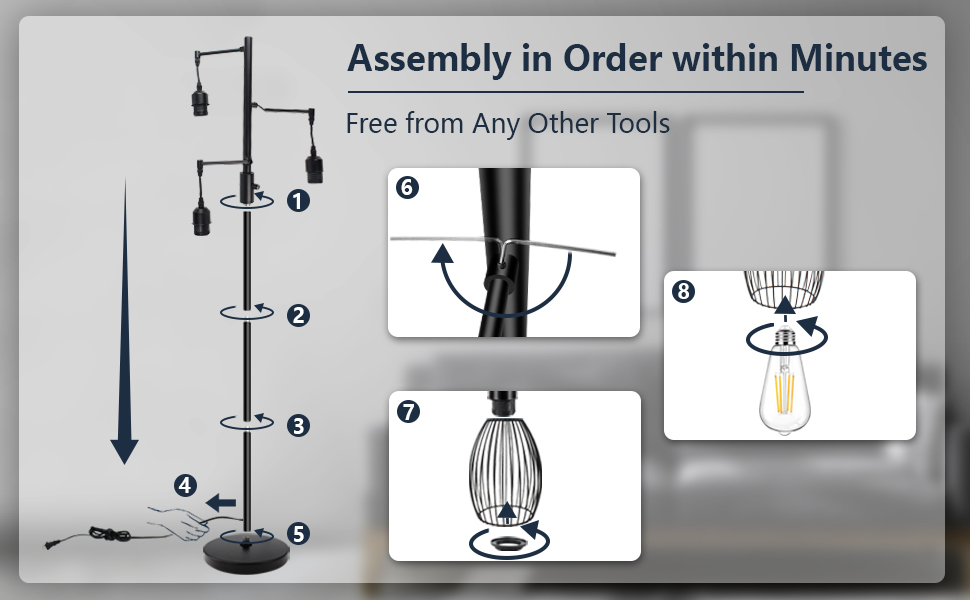 Assembly in Order within Minutes

Free from Any Other Tools

1
2
3
4
5
6
7
8