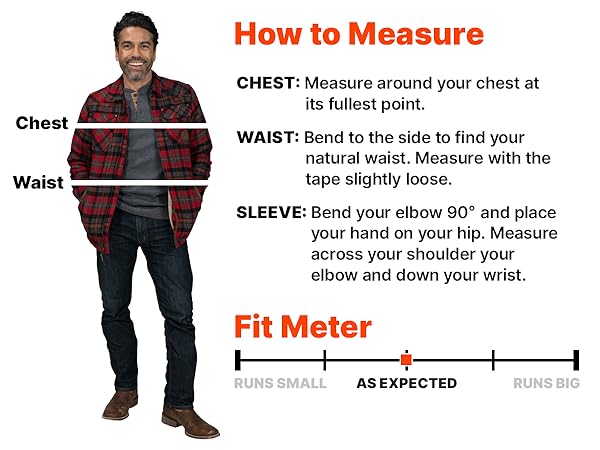 Chest

Waist

How to Measure

CHEST: Measure around your chest at its fullest point.

WAIST: Bend to the side to find your natural waist. Measure with the tape slightly loose.

SLEEVE: Bend your elbow 90° and place your hand on your hip. Measure across your shoulder your elbow and down your wrist.

Fit Meter

RUNS SMALL AS EXPECTED RUNS BIG