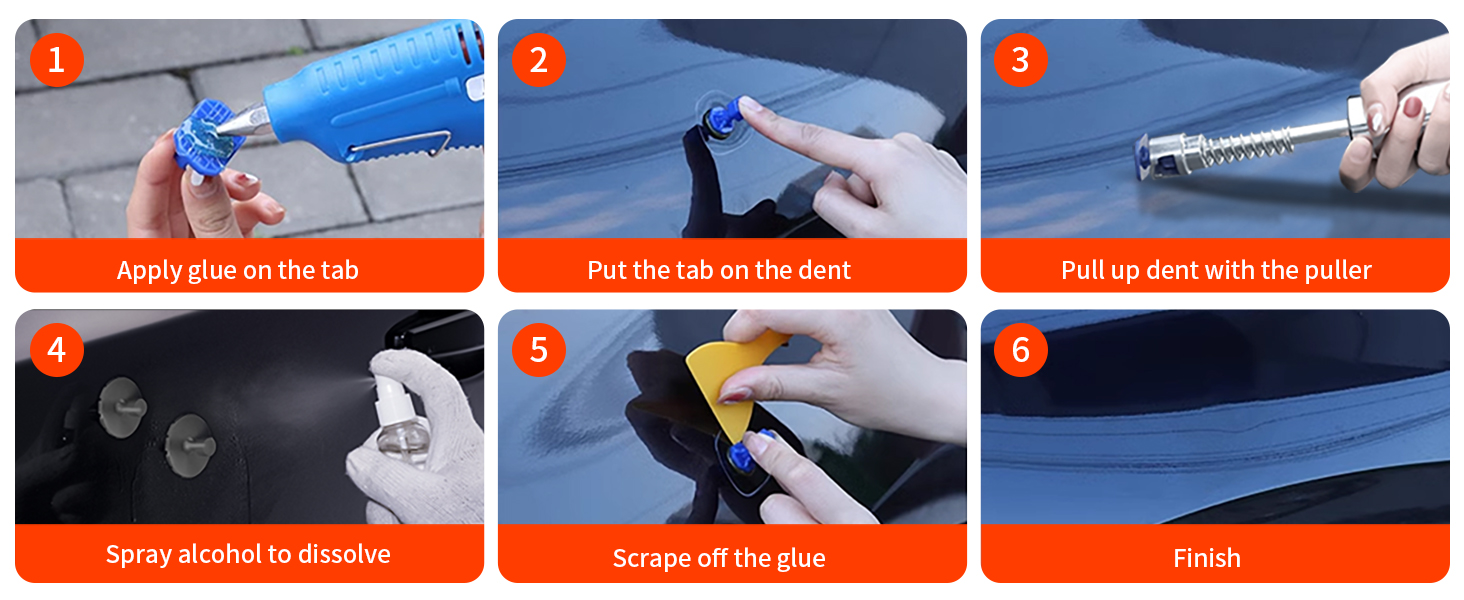 1
Apply glue on the tab

2
Put the tab on the dent

3
Pull up dent with the puller

4
Spray alcohol to dissolve

5
Scrape off the glue

6
Finish