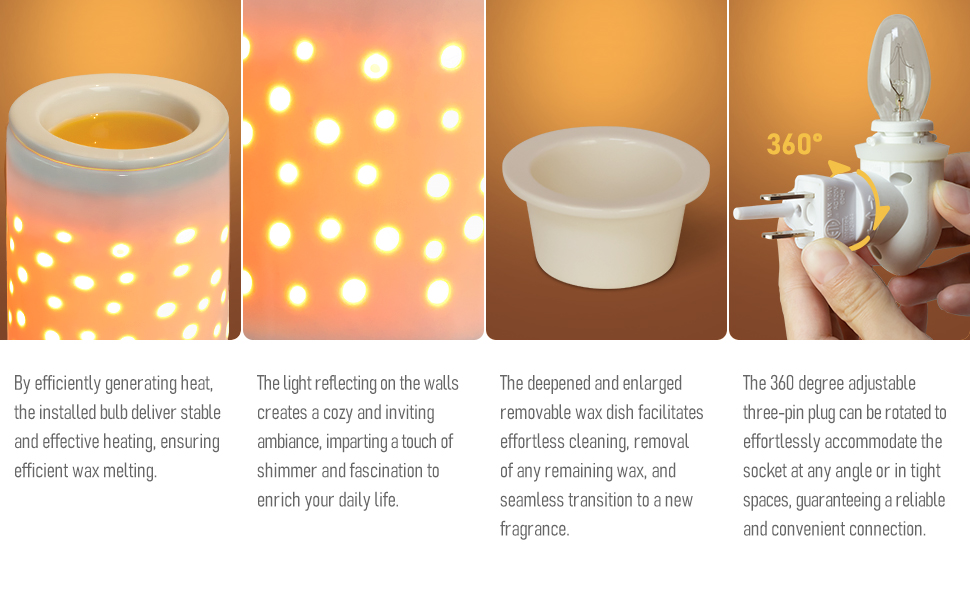 360°

By efficiently generating heat, the installed bulb deliver stable and effective heating, ensuring efficient wax melting.

The light reflecting on the walls creates a cozy and inviting ambiance, imparting a touch of shimmer and fascination to enrich your daily life.

The deepened and enlarged removable wax dish facilitates effortless cleaning, removal of any remaining wax, and seamless transition to a new fragrance.

The 360 degree adjustable three-pin plug can be rotated to effortlessly accommodate the socket at any angle or in tight spaces, guaranteeing a reliable and convenient connection.