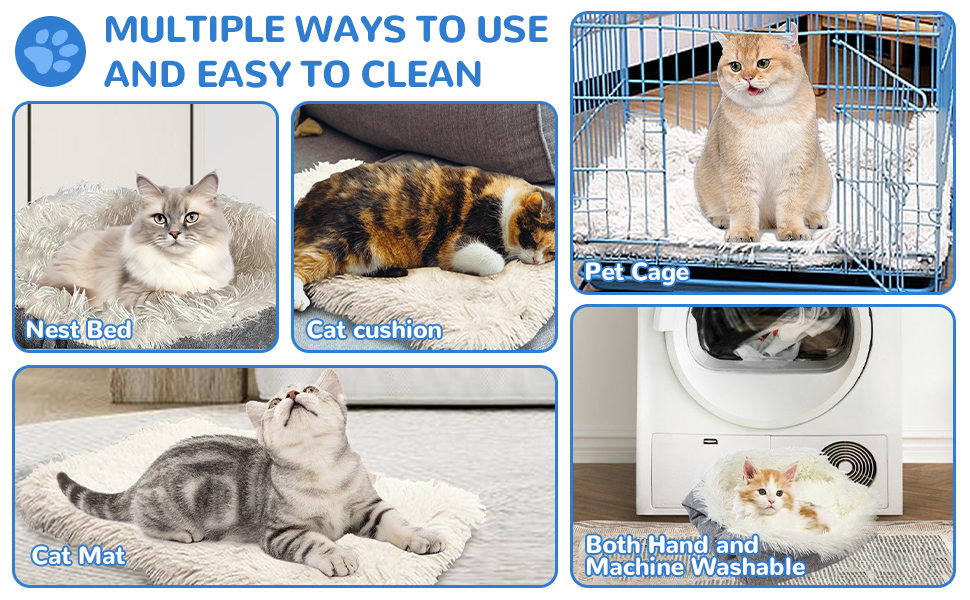 MULTIPLE WAYS TO USE AND EASY TO CLEAN

Nest Bed

Cat cushion

Pet Cage

Cat Mat

Both Hand and Machine Washable