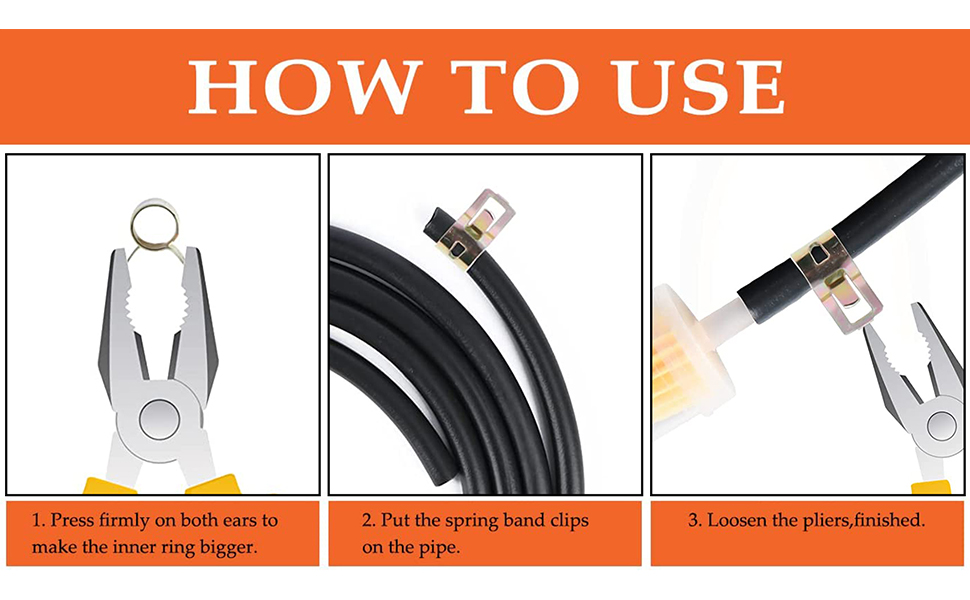 HOW TO USE

1. Press firmly on both ears to make the inner ring bigger.

2. Put the spring band clips on the pipe.

3. Loosen the pliers,finished.